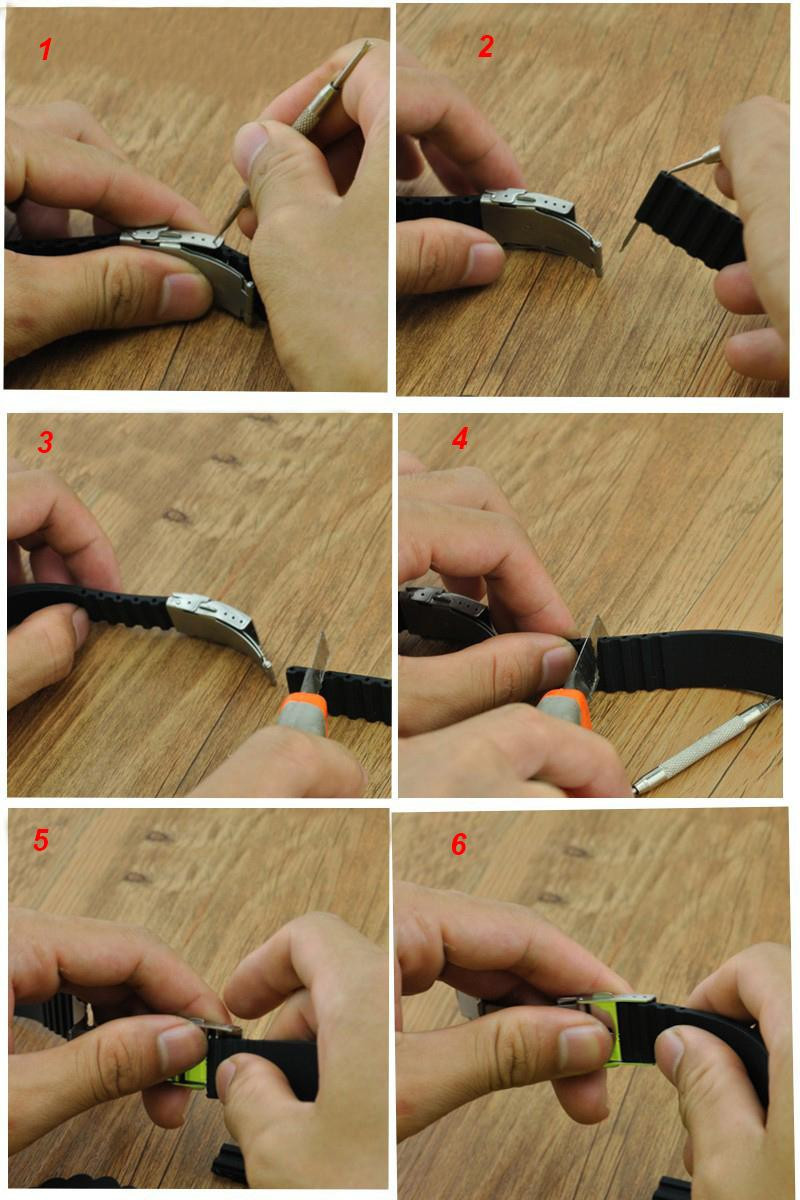 1

2

3

4

5

6