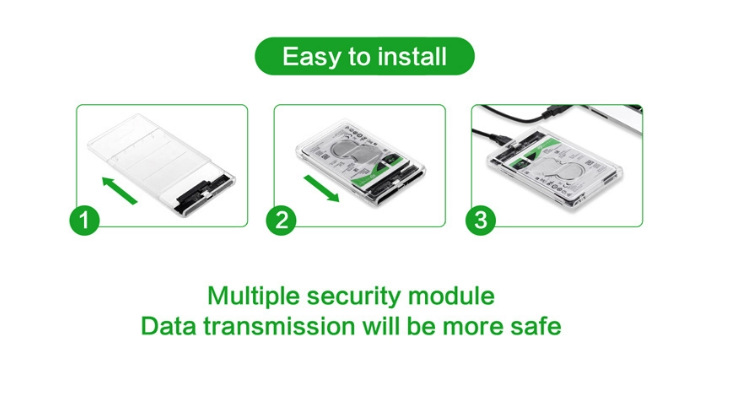 Easy to install

1

2

3

Multiple security module
Data transmission will be more safe