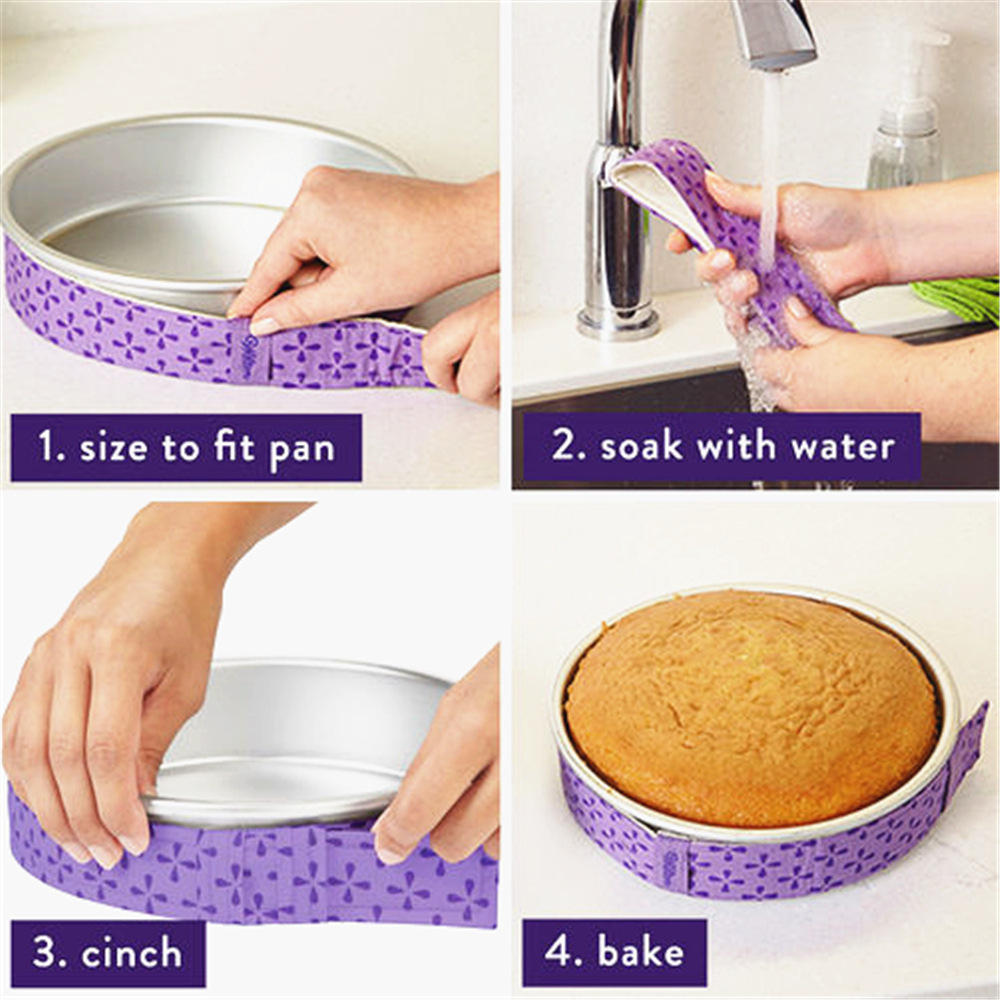 1. size to fit pan

2. soak with water

3. cinch

4. bake