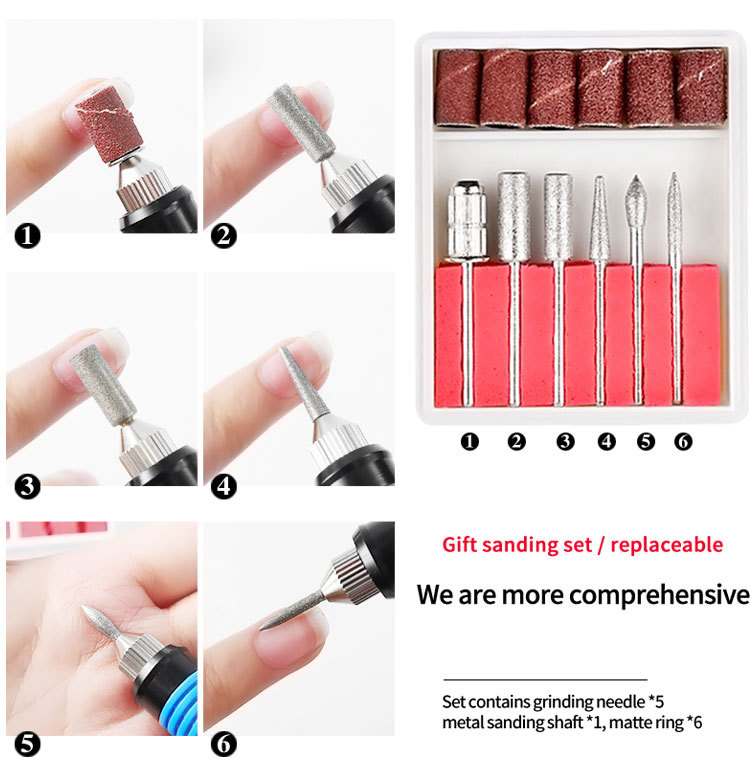 ❶
❷
❸
❹
❺
❻

❶ ❷ ❸ ❹ ❺ ❻

Gift sanding set / replaceable

We are more comprehensive

Set contains grinding needle *5
metal sanding shaft *1, matte ring *6