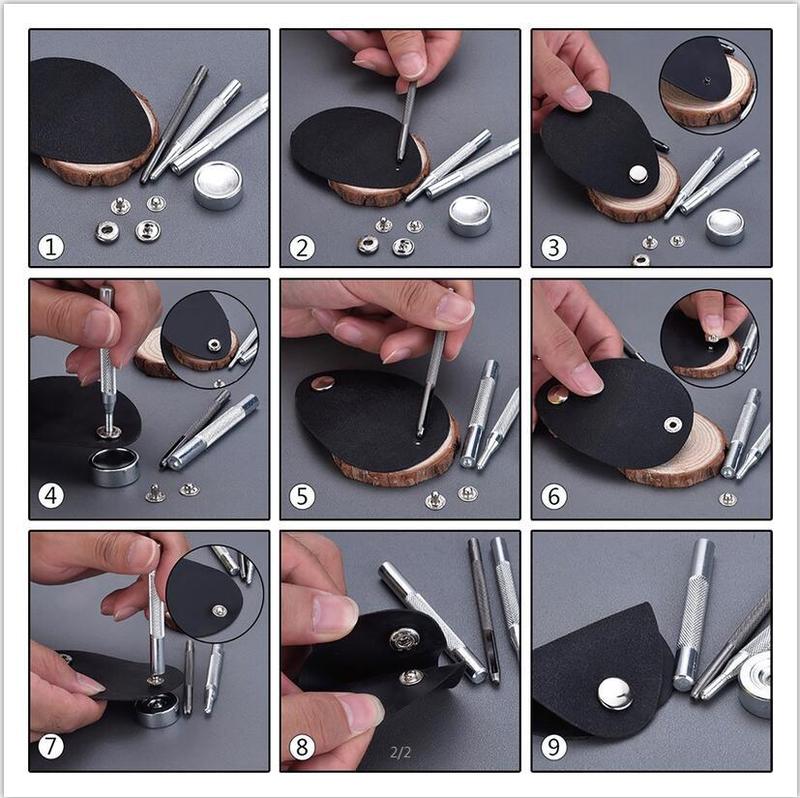 1
2
3
4
5
6
7
8
2/2
9