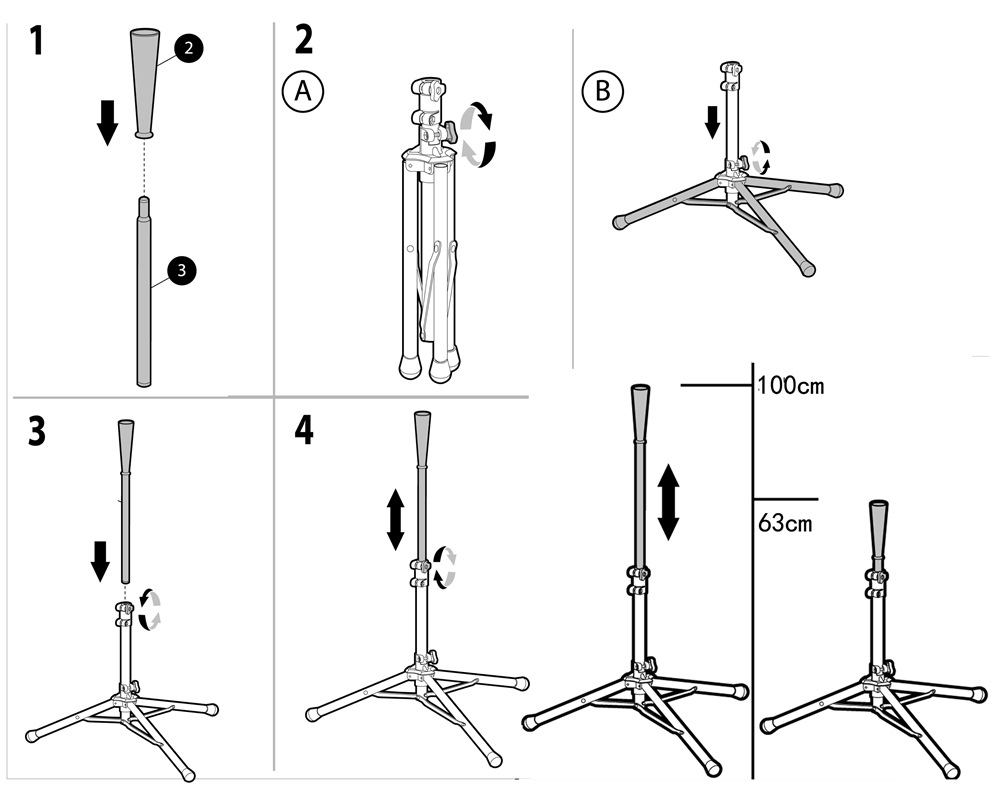 1
2
3
2
A
B
3
4
100cm
63cm