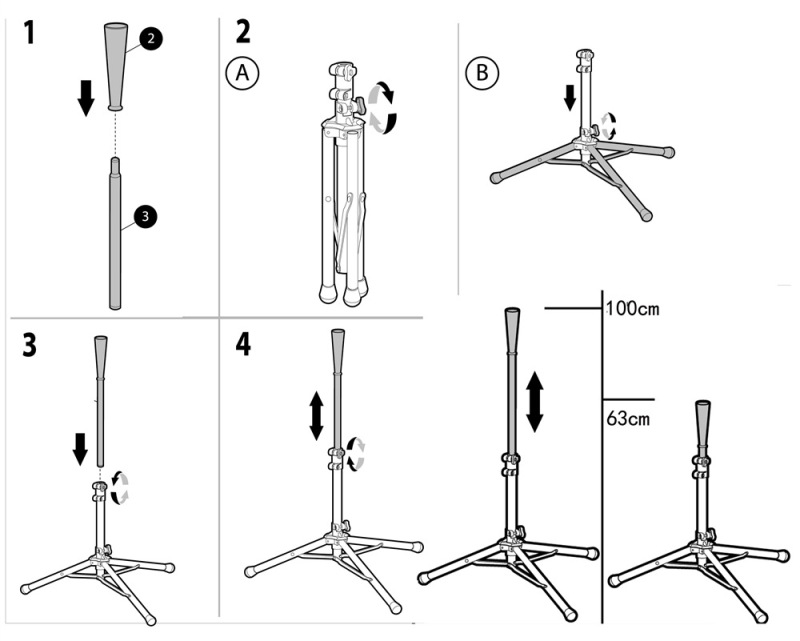 1
2
3
2
A
B
3
4
100cm
63cm