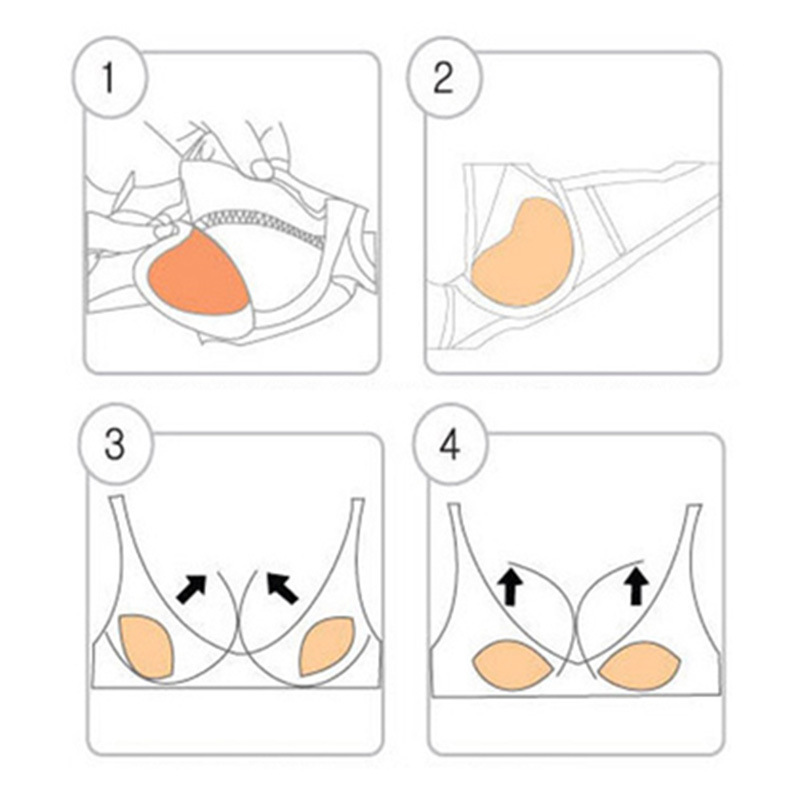 1

2

3

4