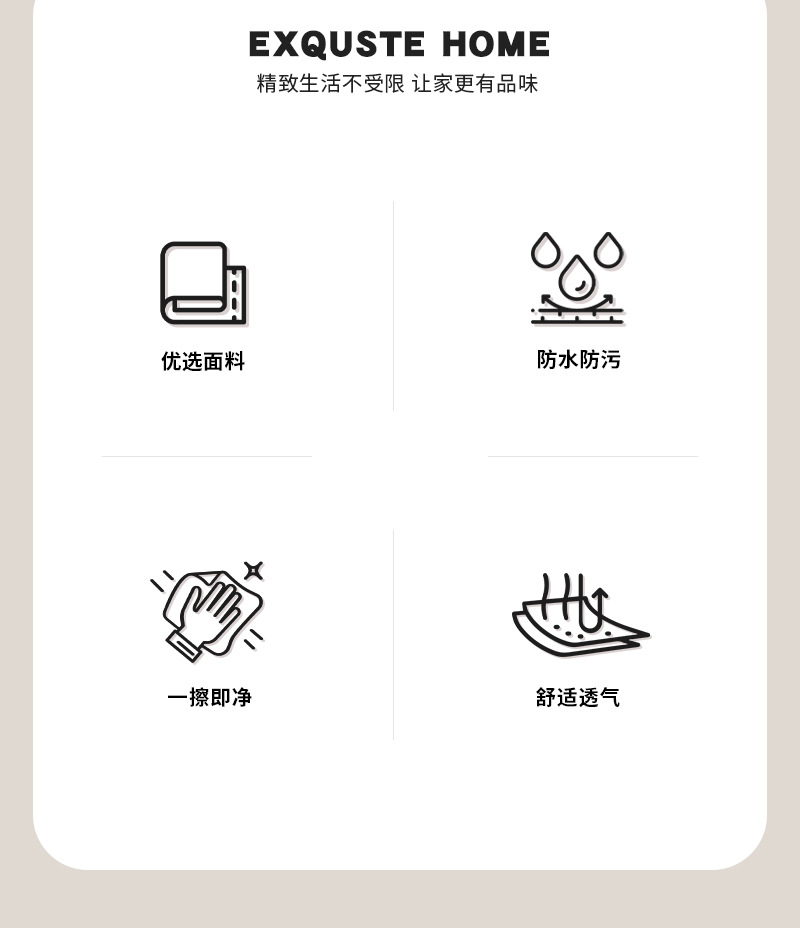 EXQUSTE HOME
精致生活不受限 让家更有品味

优选面料

防水防污

一擦即净

舒适透气