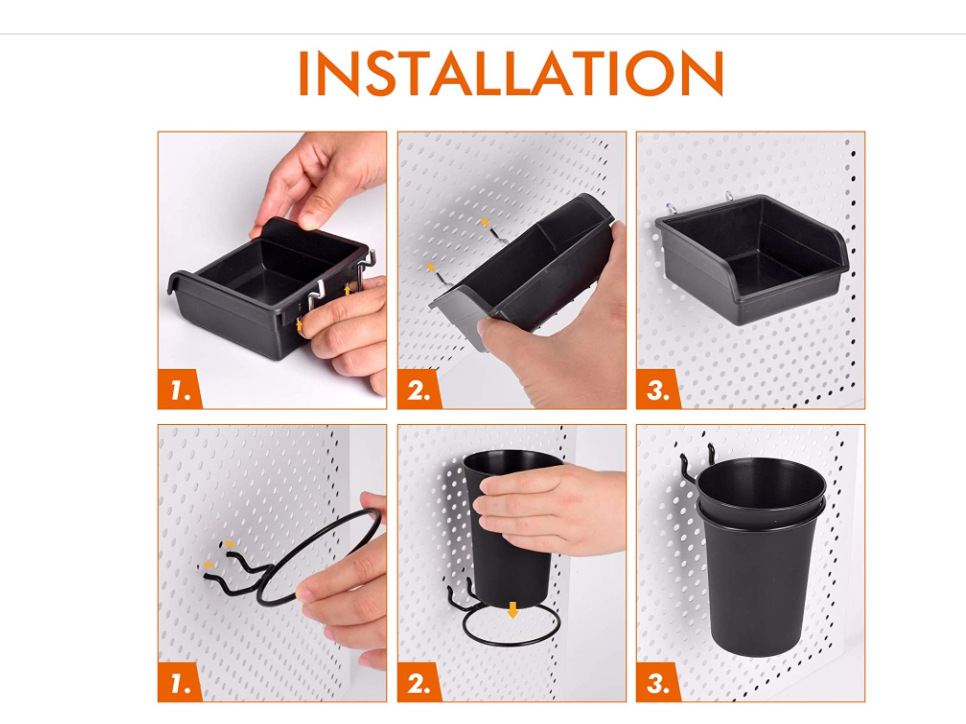 INSTALLATION

1.

2.

3.

1.

2.

3.