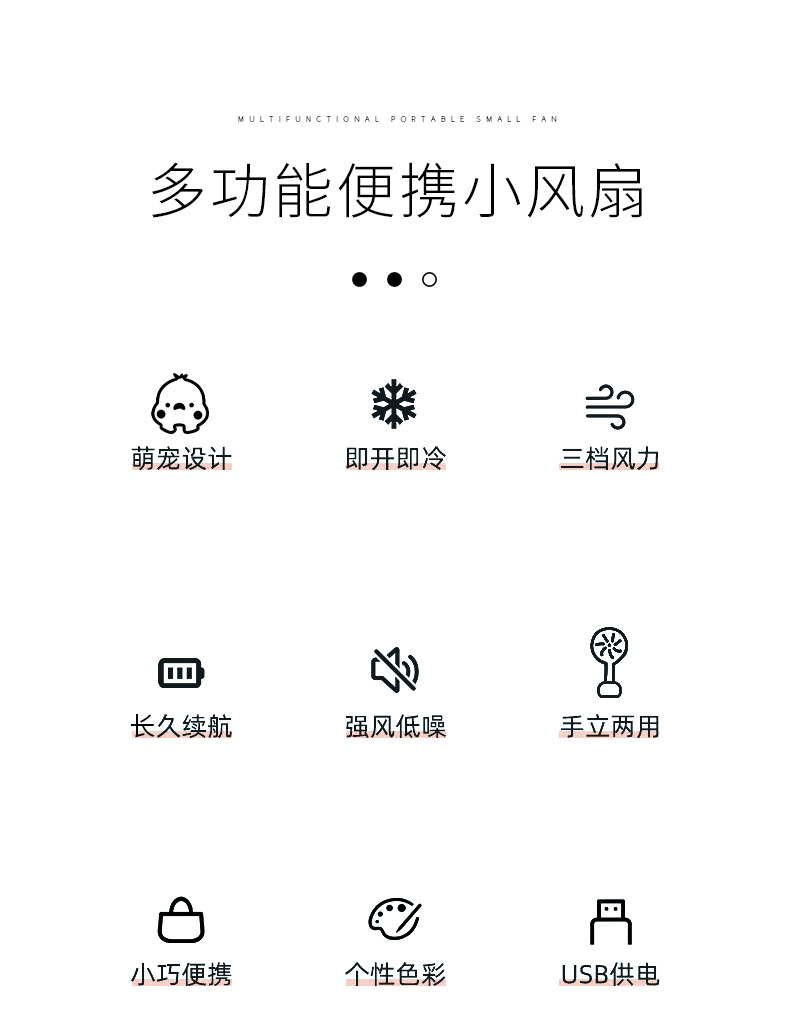 MULTIFUNCTIONAL PORTABLE SMALL FAN

多功能便携小风扇

萌宠设计

即开即冷

三档风力

长久续航

强风低噪

手立两用

小巧便携

个性色彩

USB供电