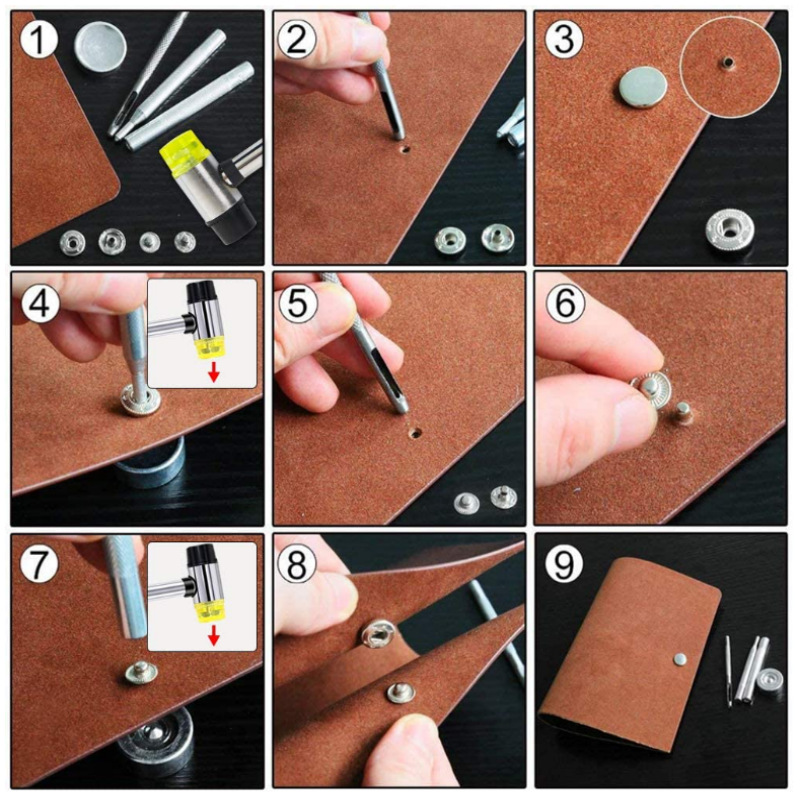 1
2
3
4
5
6
7
8
9