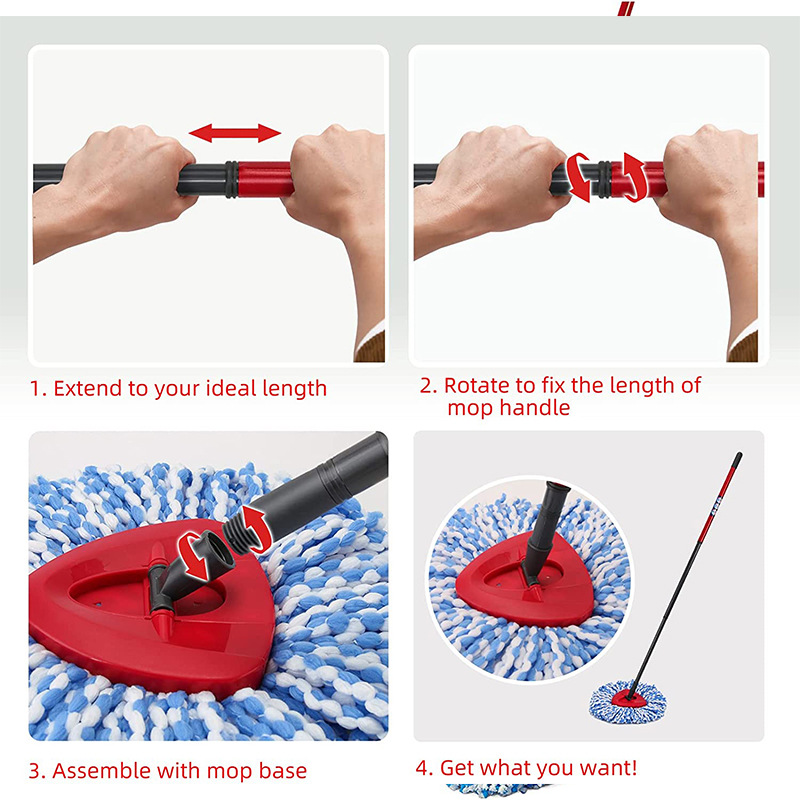 1. Extend to your ideal length

2. Rotate to fix the length of mop handle

3. Assemble with mop base

4. Get what you want!