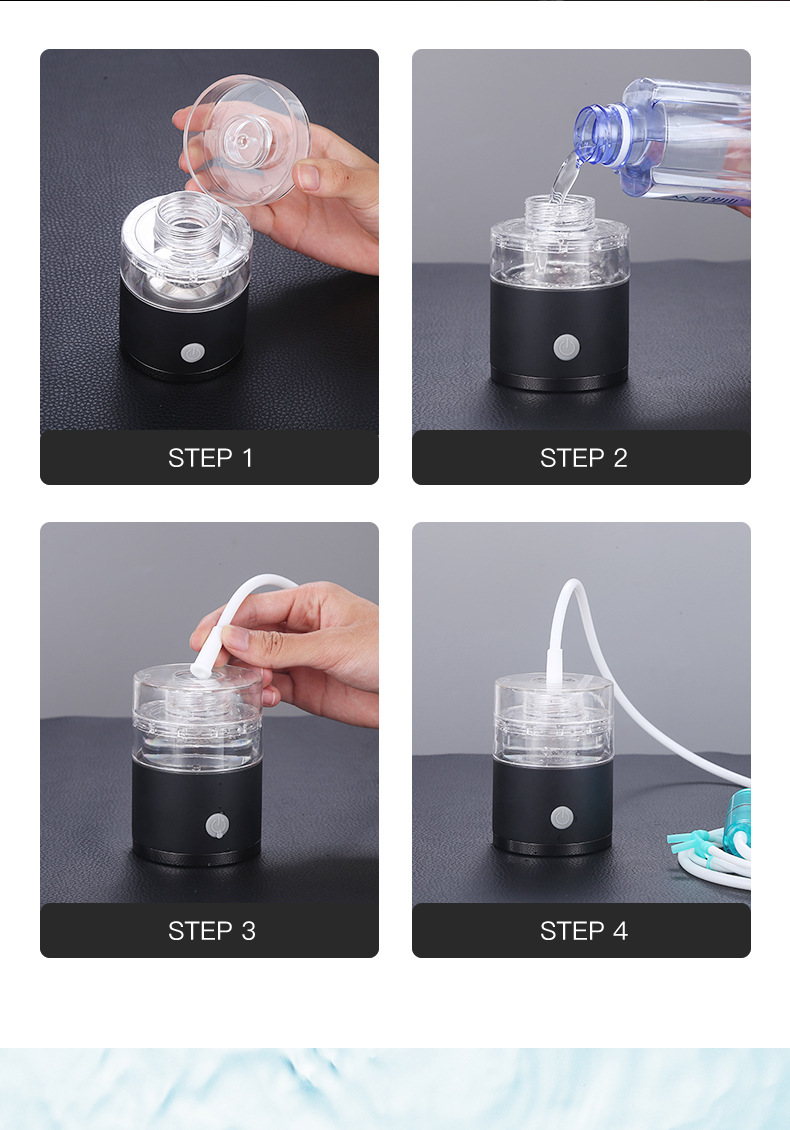 STEP 1

STEP 2

STEP 3

STEP 4