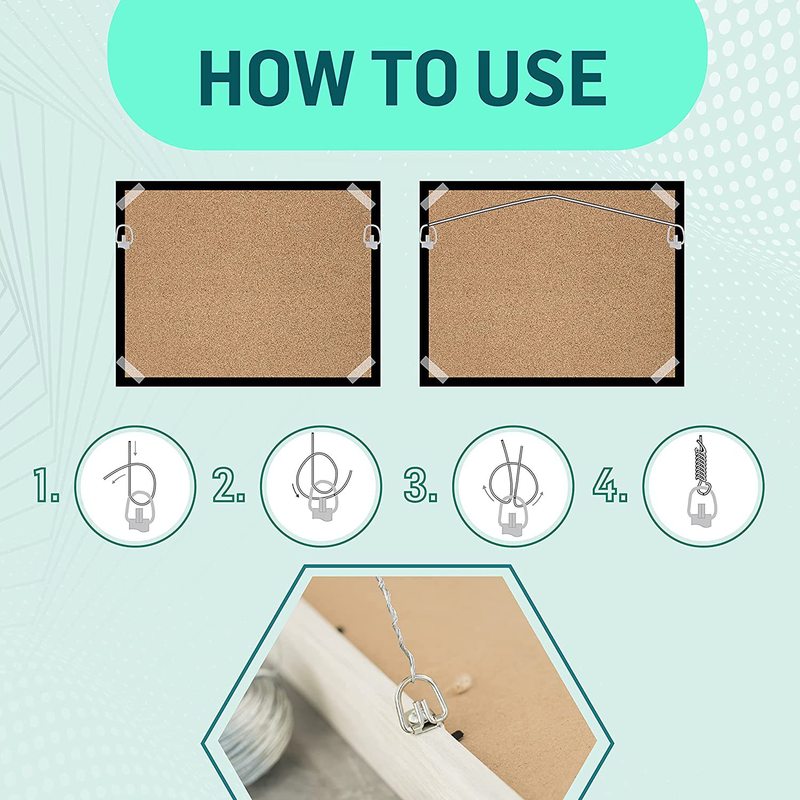 HOW TO USE

1.

2.

3.

4.