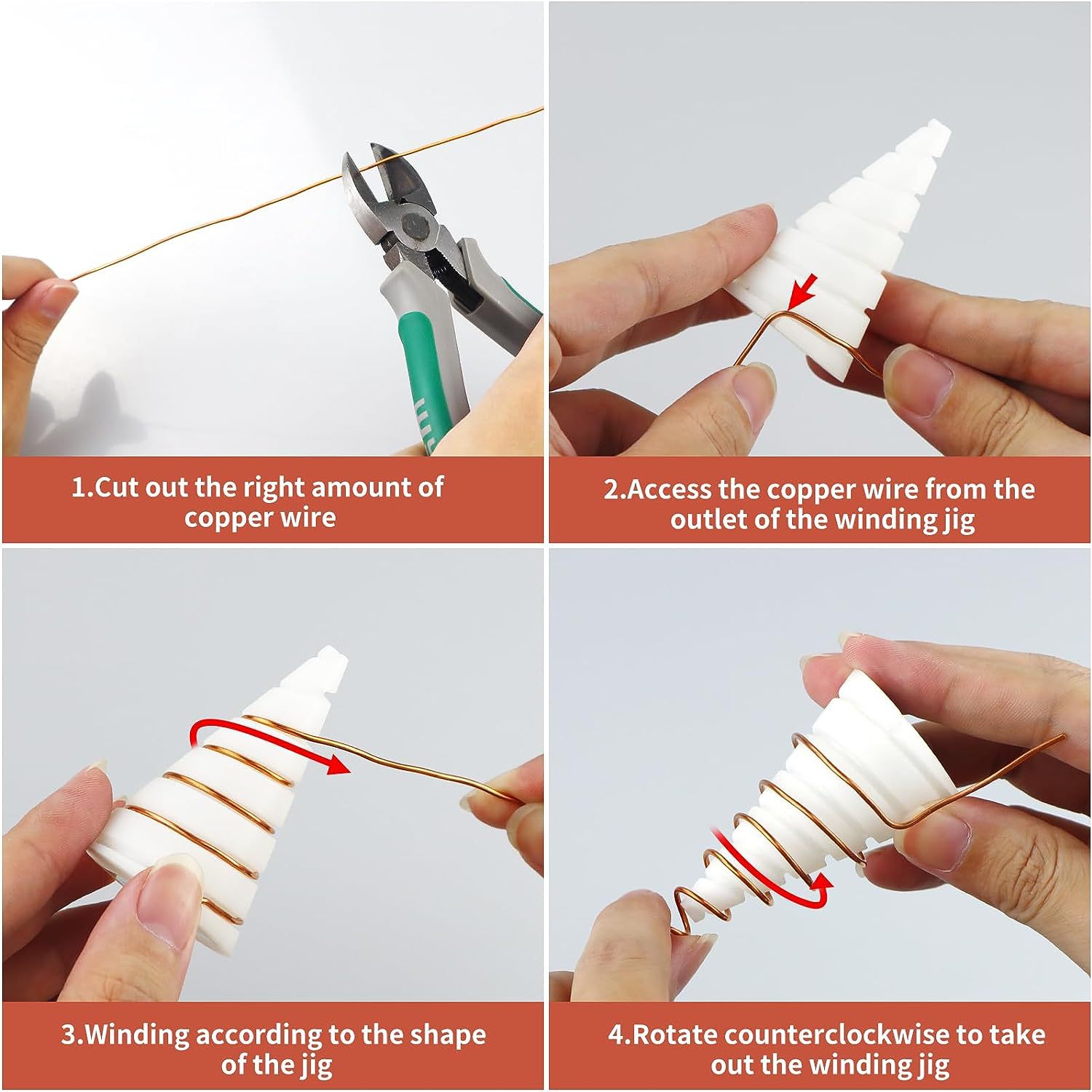 1.Cut out the right amount of copper wire

2.Access the copper wire from the outlet of the winding jig

3.Winding according to the shape of the jig

4.Rotate counterclockwise to take out the winding jig