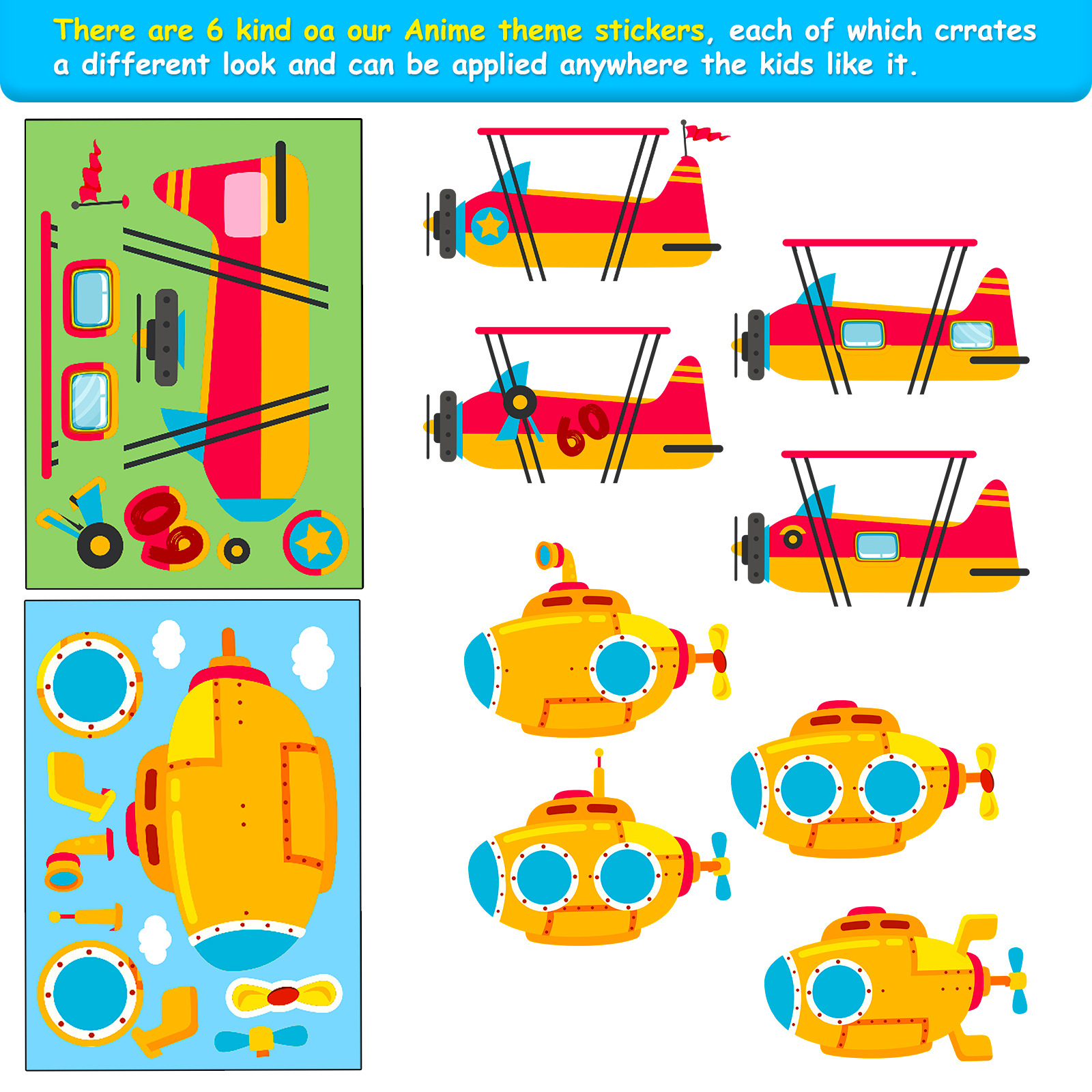 There are 6 kind oa our Anime theme stickers, each of which crrates a different look and can be applied anywhere the kids like it.

60

60