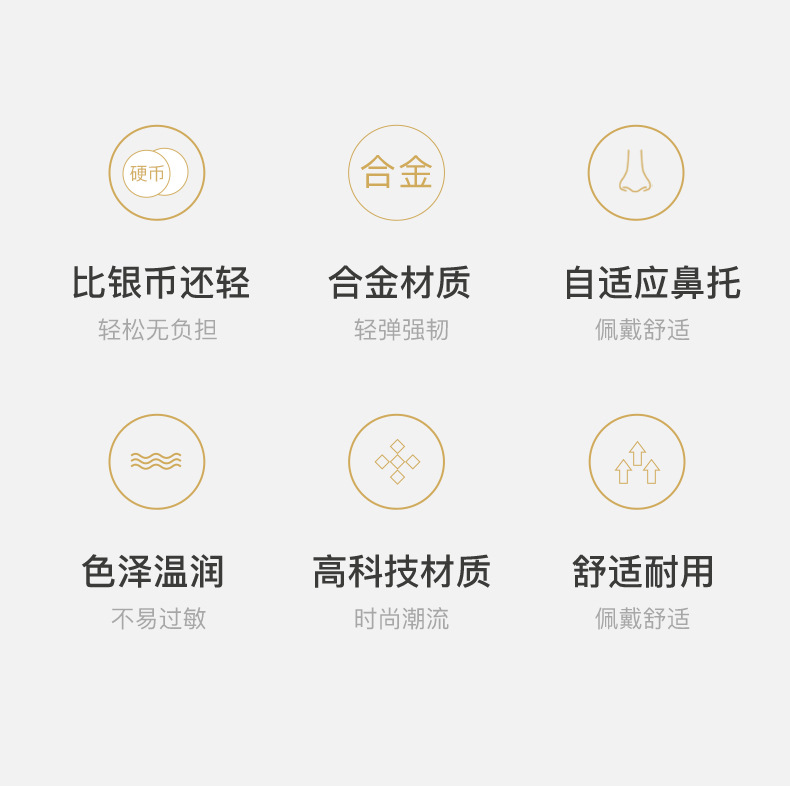 硬币

比银币还轻

轻松无负担

合金

合金材质

轻弹强韧

自适应鼻托

佩戴舒适

色泽温润

不易过敏

高科技材质

时尚潮流

舒适耐用

佩戴舒适