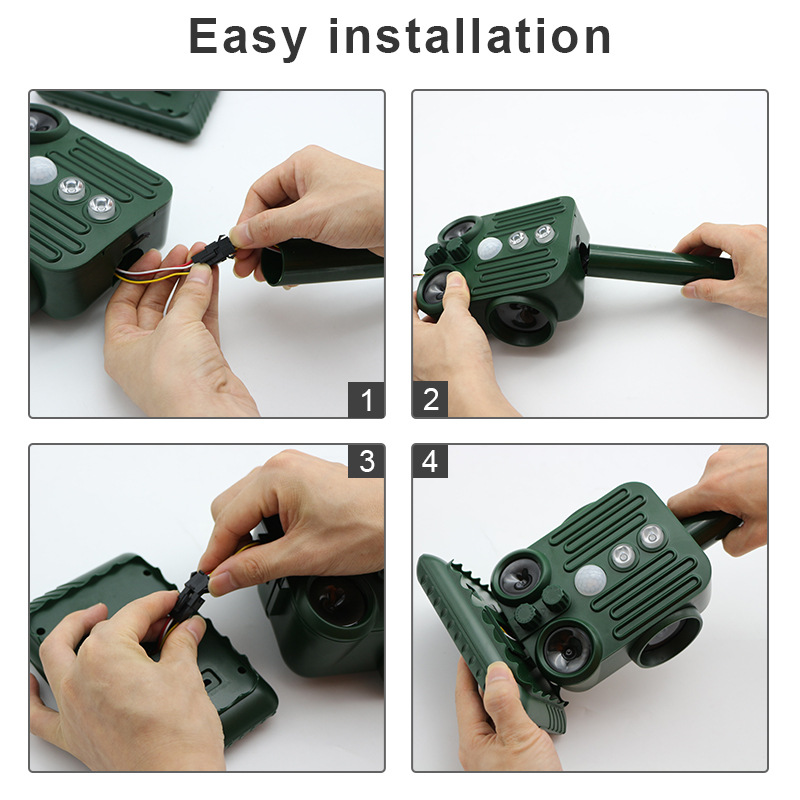 Easy installation

1

2

3

4