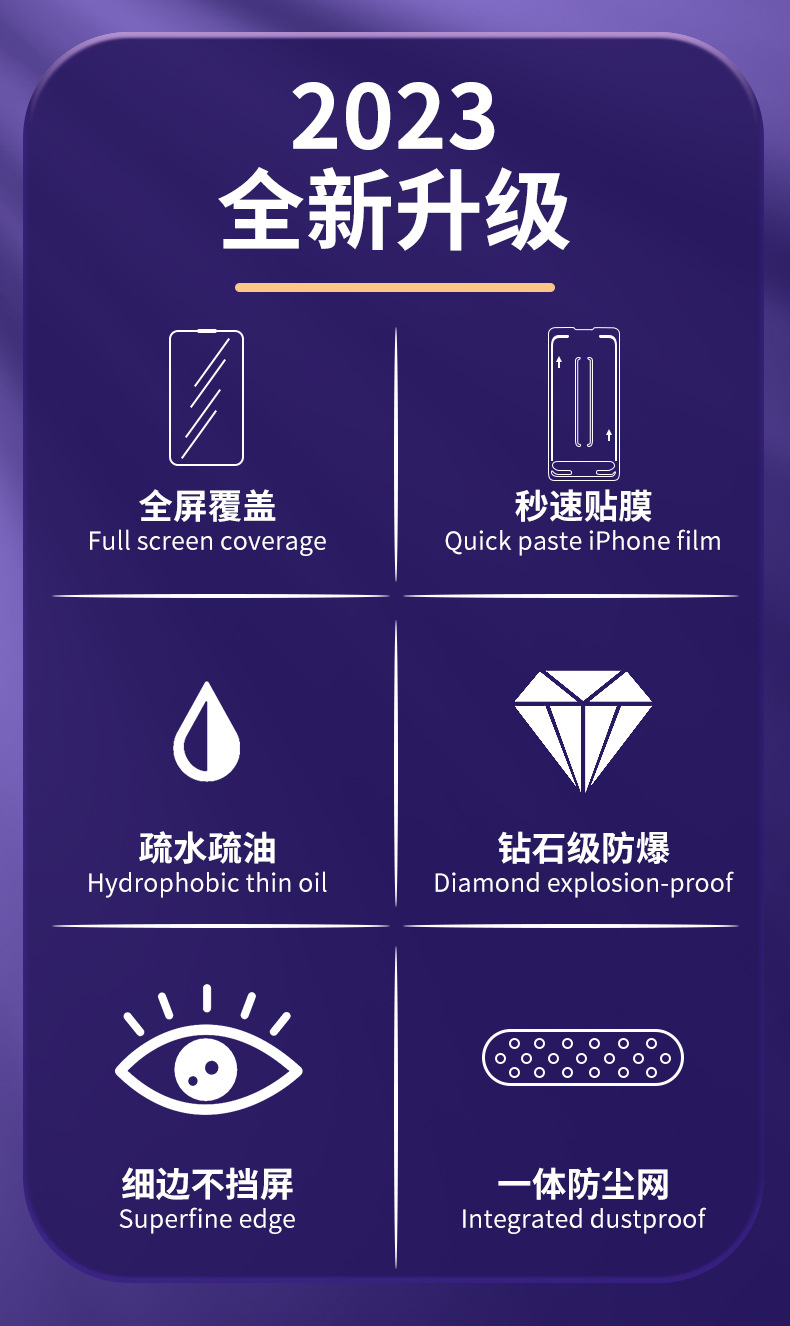 2023
全新升级

全屏覆盖
Full screen coverage

秒速贴膜
Quick paste iPhone film

疏水疏油
Hydrophobic thin oil

钻石级防爆
Diamond explosion-proof

细边不挡屏
Superfine edge

一体防尘网
Integrated dustproof