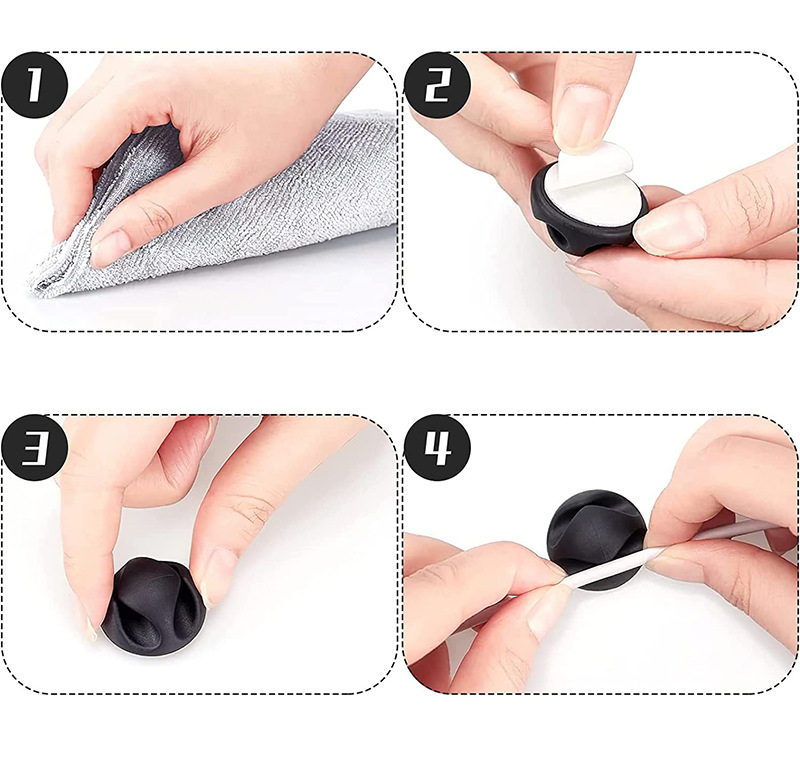 1
2
3
4