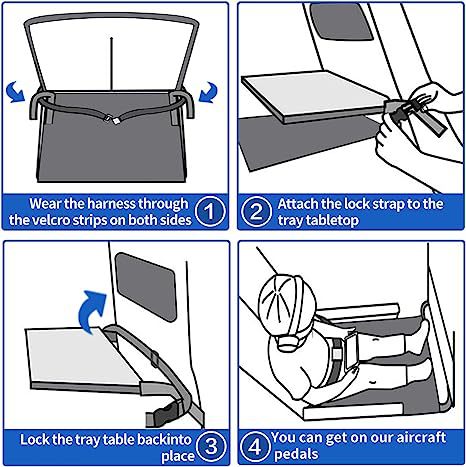 Wear the harness through the velcro strips on both sides ①

② Attach the lock strap to the tray tabletop

Lock the tray table backinto place ③

④ You can get on our aircraft pedals