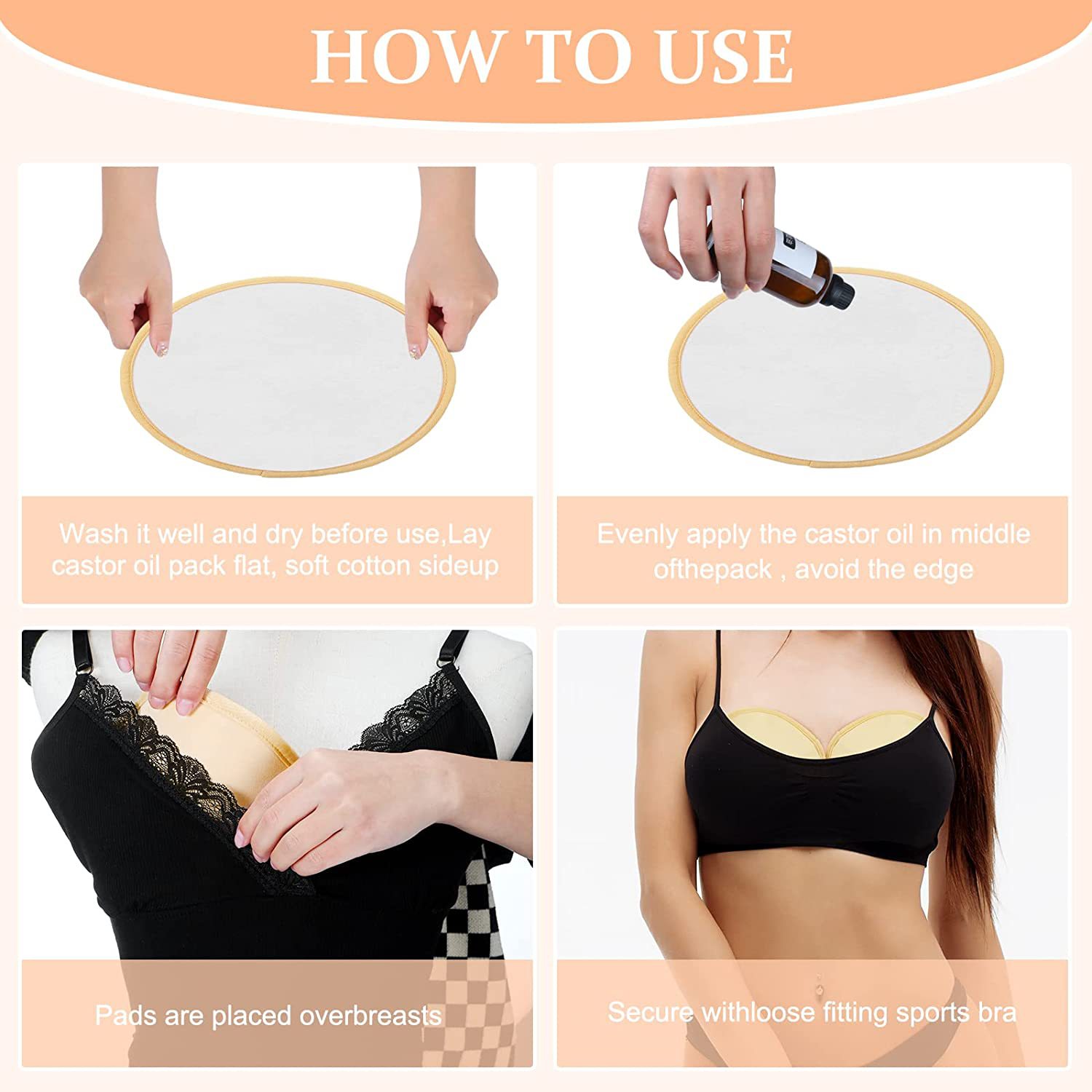 HOW TO USE

Wash it well and dry before use,Lay castor oil pack flat, soft cotton sideup

Evenly apply the castor oil in middle ofthepack , avoid the edge

Pads are placed overbreasts

Secure withloose fitting sports bra