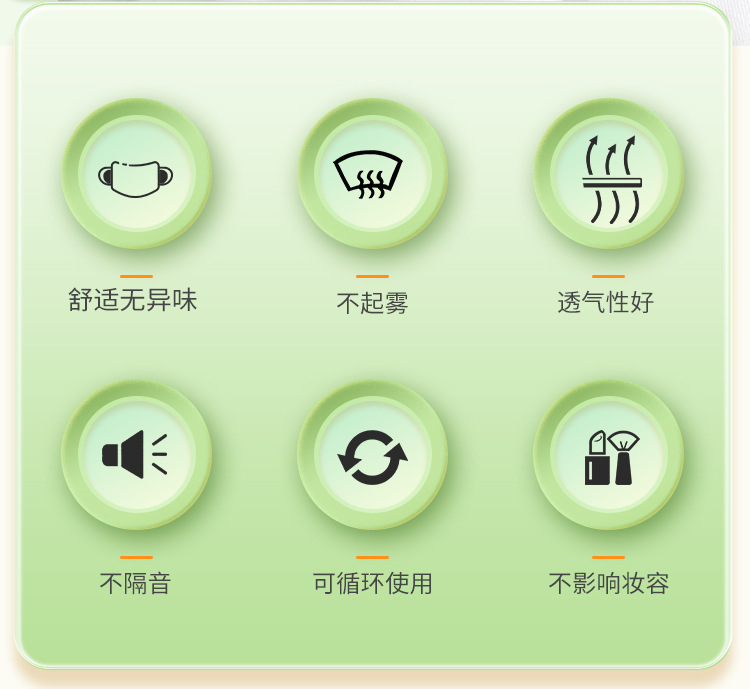 舒适无异味

不起雾

透气性好

不隔音

可循环使用

不影响妆容