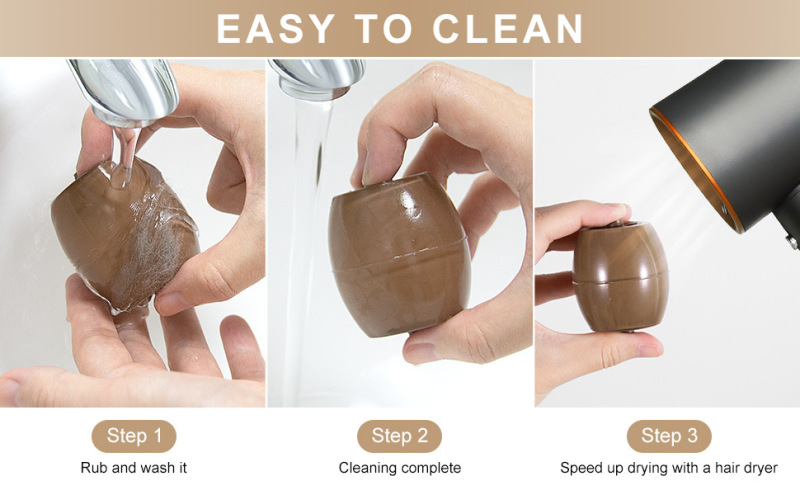 EASY TO CLEAN

Step 1
Rub and wash it

Step 2
Cleaning complete

Step 3
Speed up drying with a hair dryer