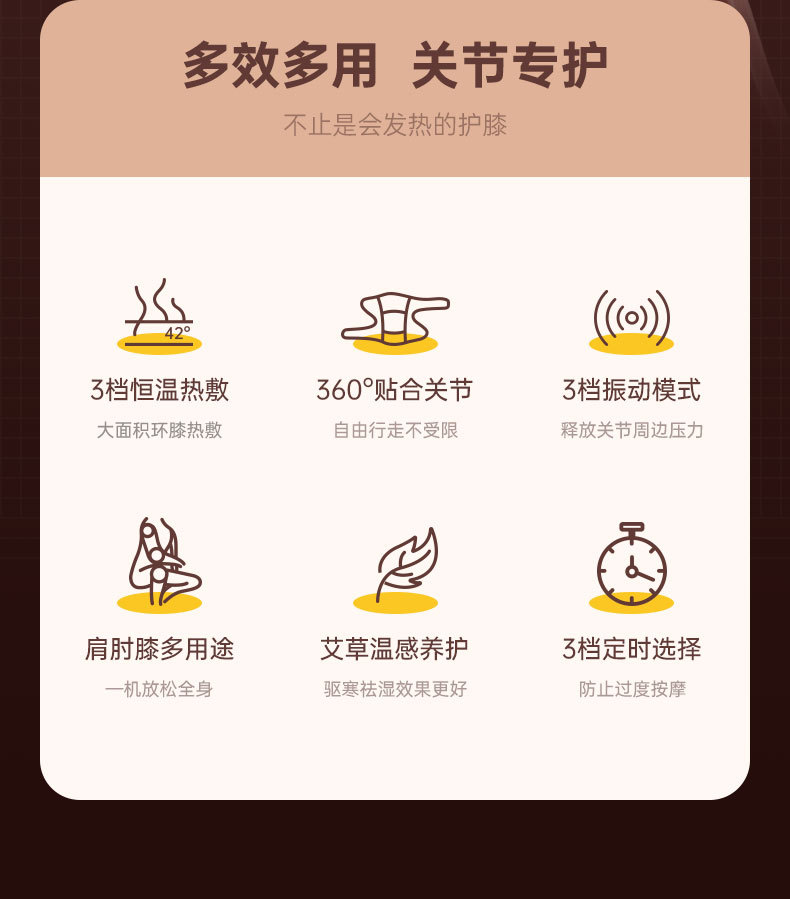 多效多用 关节专护

不止是会发热的护膝

42°

3档恒温热敷

大面积环膝热敷

360°贴合关节

自由行走不受限

3档振动模式

释放关节周边压力

肩肘膝多用途

一机放松全身

艾草温感养护

驱寒祛湿效果更好

3档定时选择

防止过度按摩