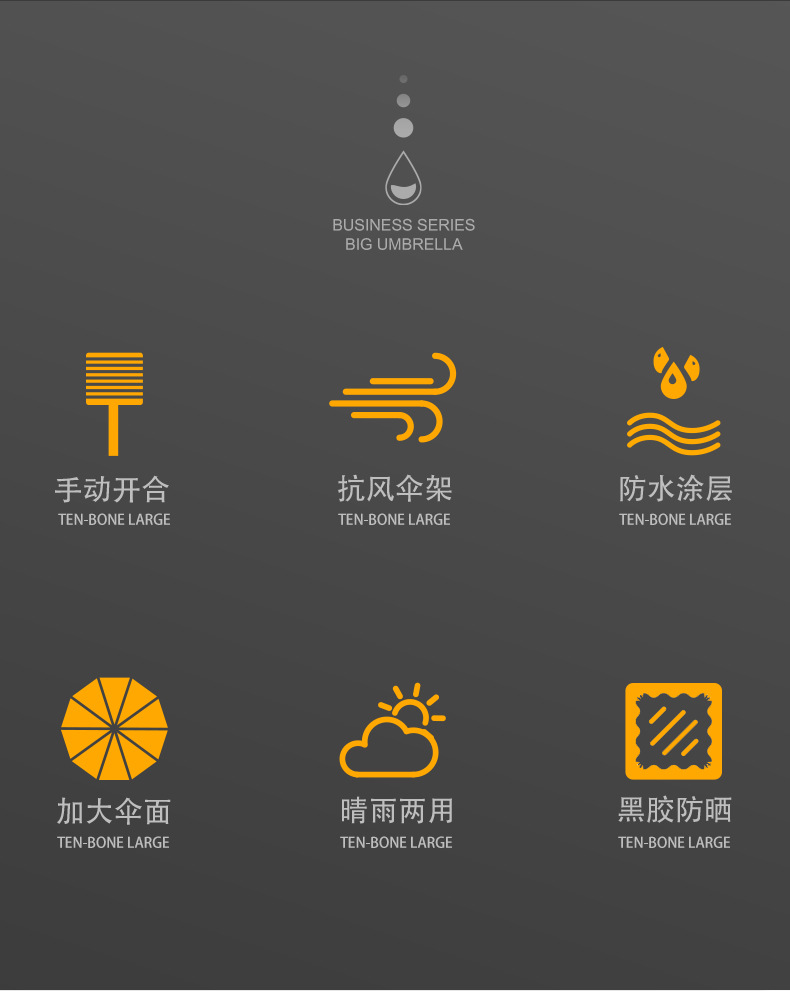 BUSINESS SERIES
BIG UMBRELLA

手动开合
TEN-BONE LARGE

抗风伞架
TEN-BONE LARGE

防水涂层
TEN-BONE LARGE

加大伞面
TEN-BONE LARGE

晴雨两用
TEN-BONE LARGE

黑胶防晒
TEN-BONE LARGE