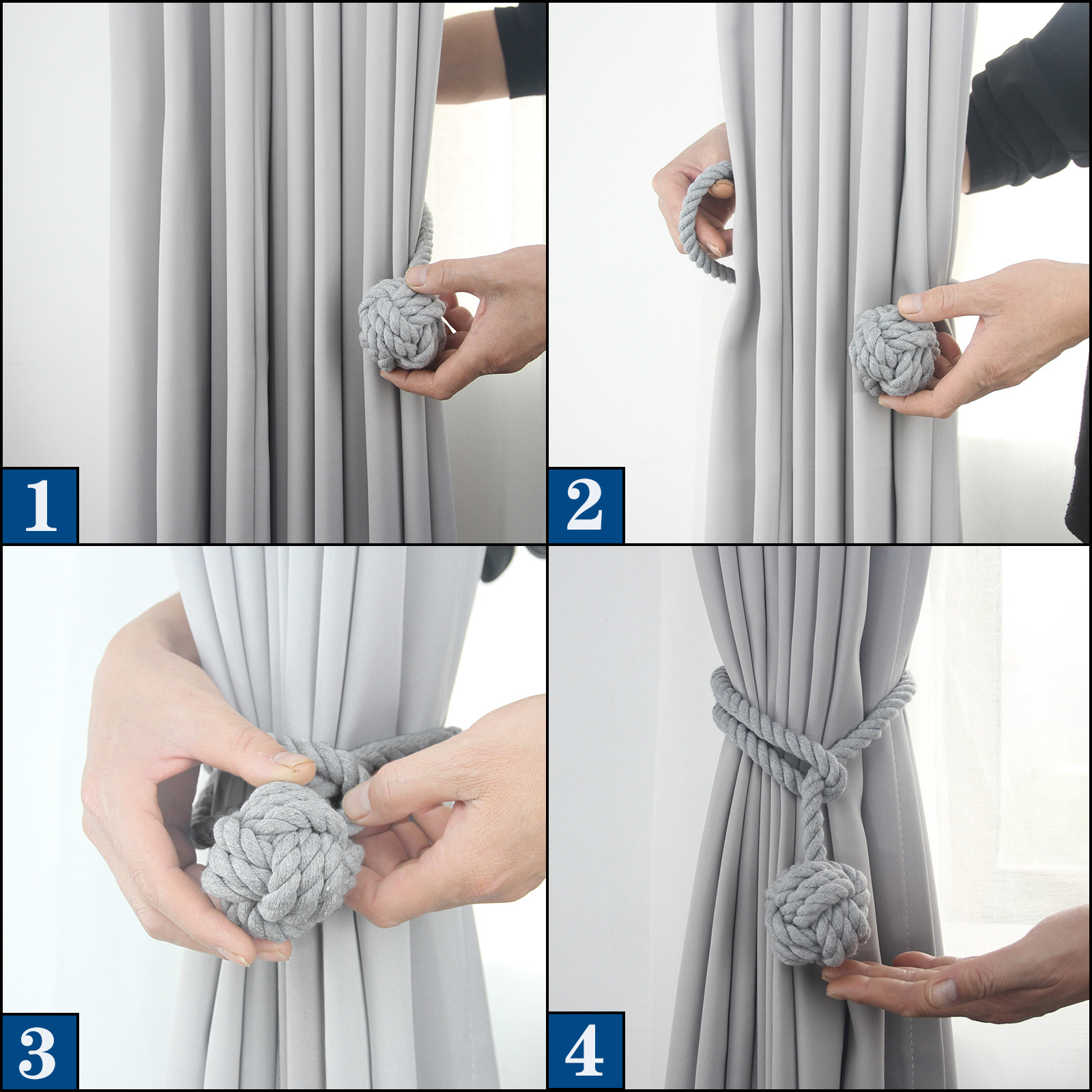 1

2

3

4