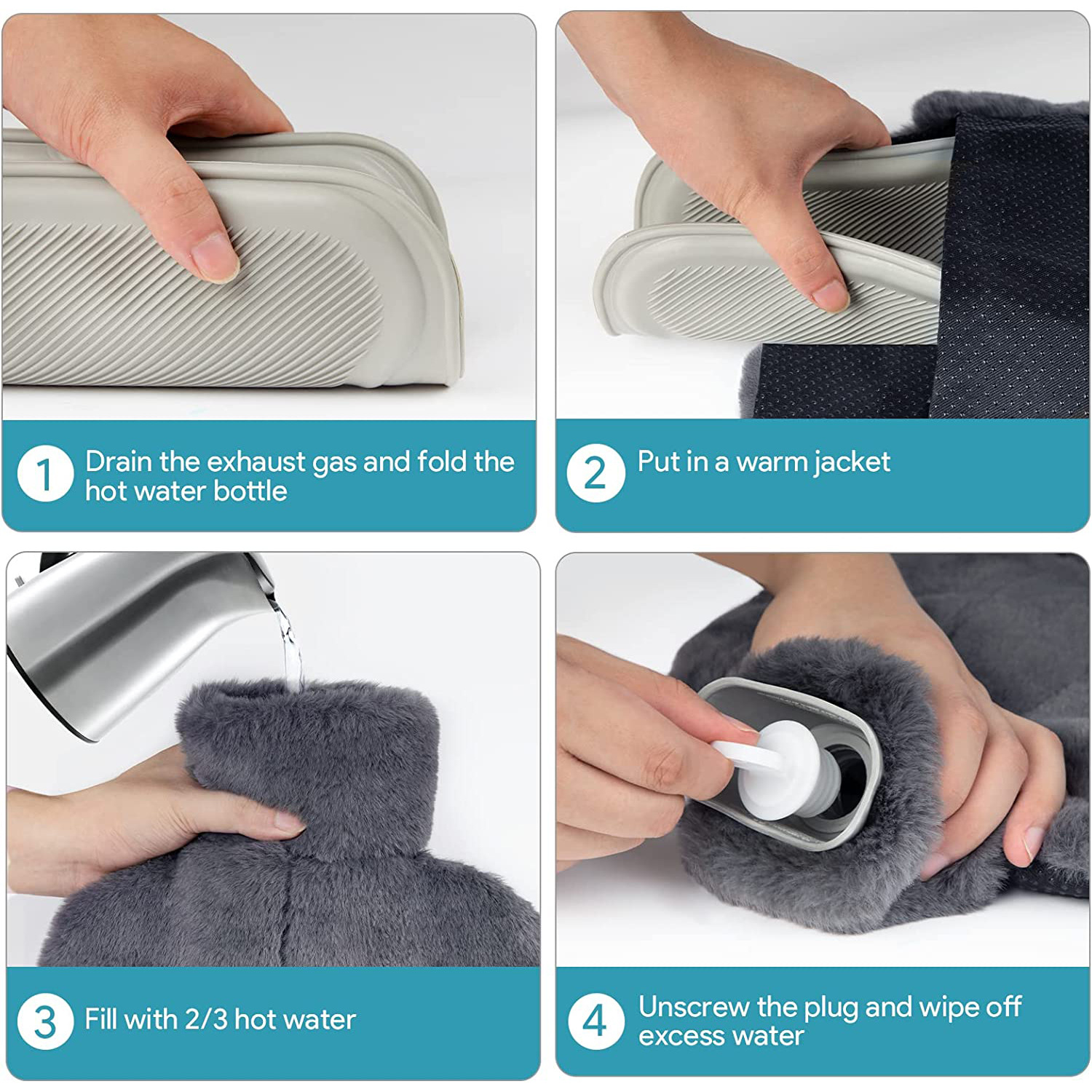 1 Drain the exhaust gas and fold the hot water bottle

2 Put in a warm jacket

3 Fill with 2/3 hot water

4 Unscrew the plug and wipe off excess water