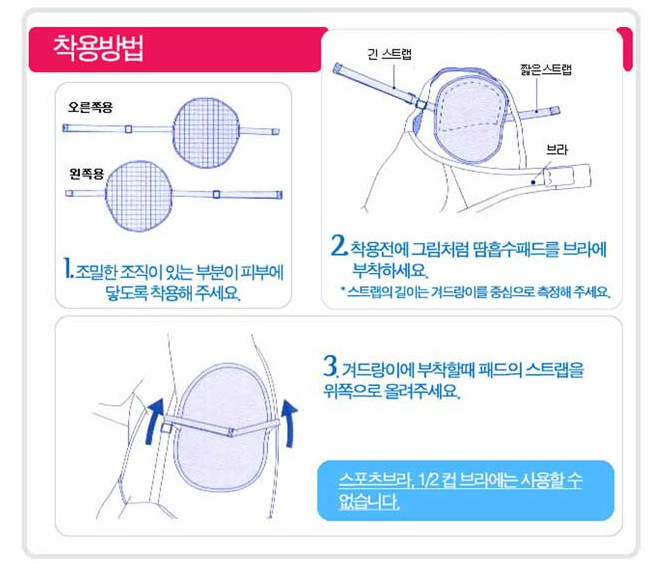 착용방법

오른쪽용

왼쪽용

1. 조밀한 조직이 있는 부분이 피부에 닿도록 착용해 주세요.

긴 스트랩

짧은스트랩

브라

2. 착용전에 그림처럼 땀흡수패드를 브라에 부착하세요.

* 스트랩의 길이는 겨드랑이를 중심으로 측정해 주세요.

3. 겨드랑이에 부착할때 패드의 스트랩을 위쪽으로 올려주세요.

스포츠브라, 1/2 컵 브라에는 사용할 수 없습니다.