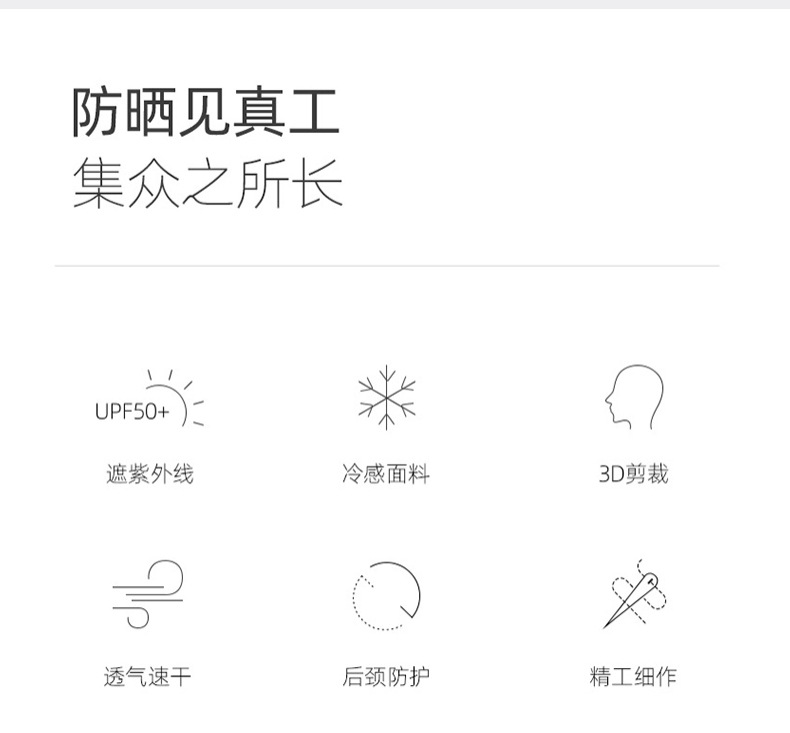 防晒见真工
集众之所长

UPF50+
遮紫外线

冷感面料

3D剪裁

透气速干

后颈防护

精工细作