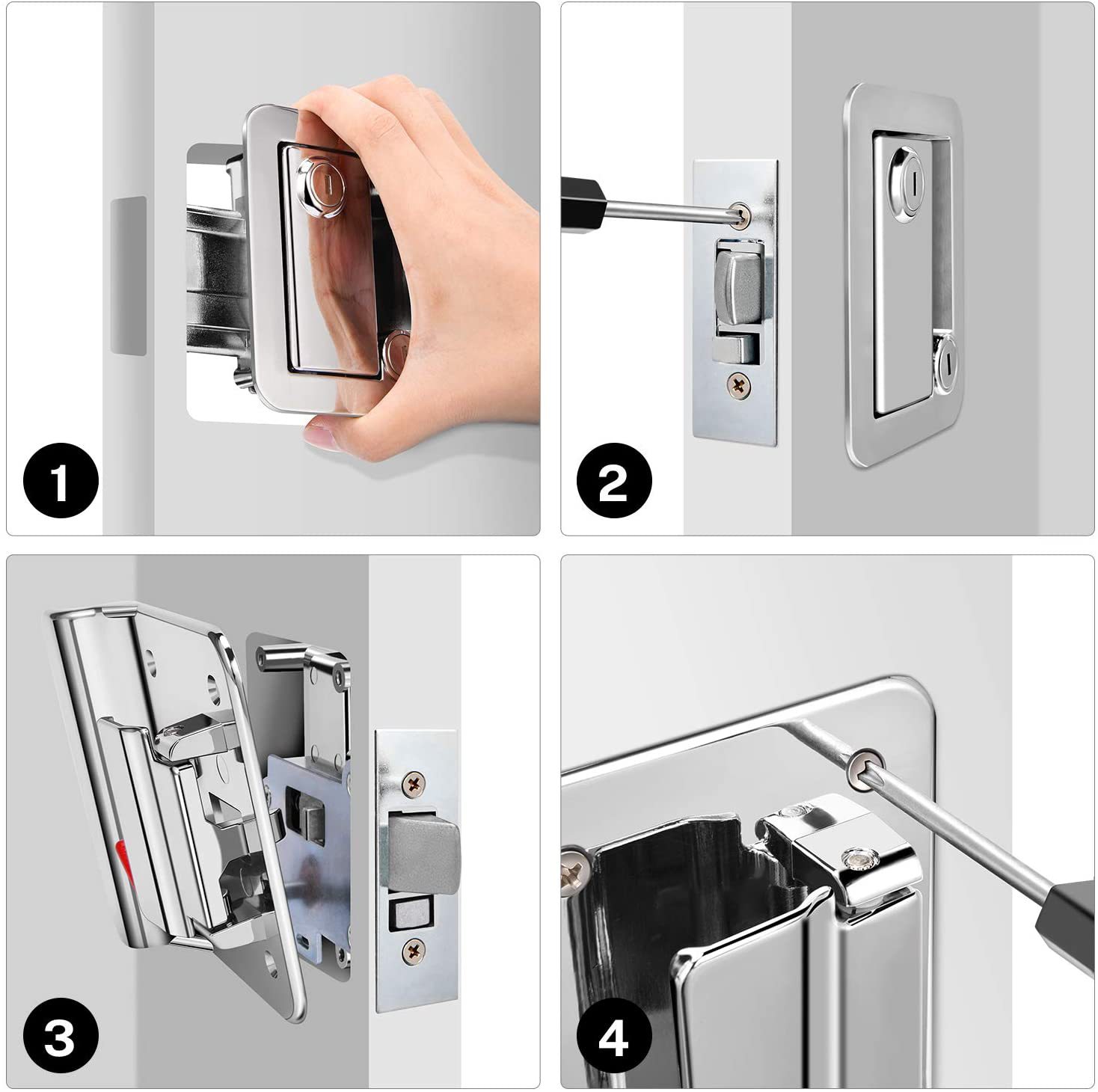 1

2

3

4