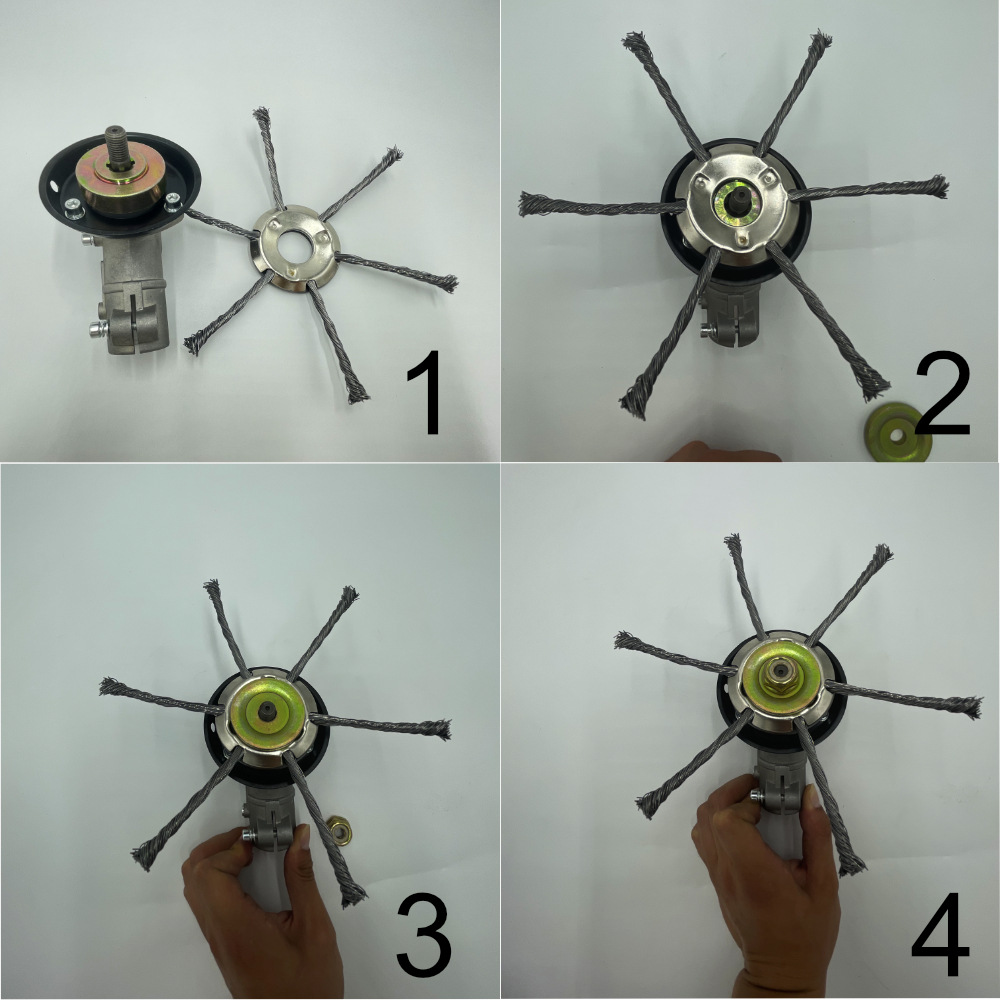 1

2

3

4