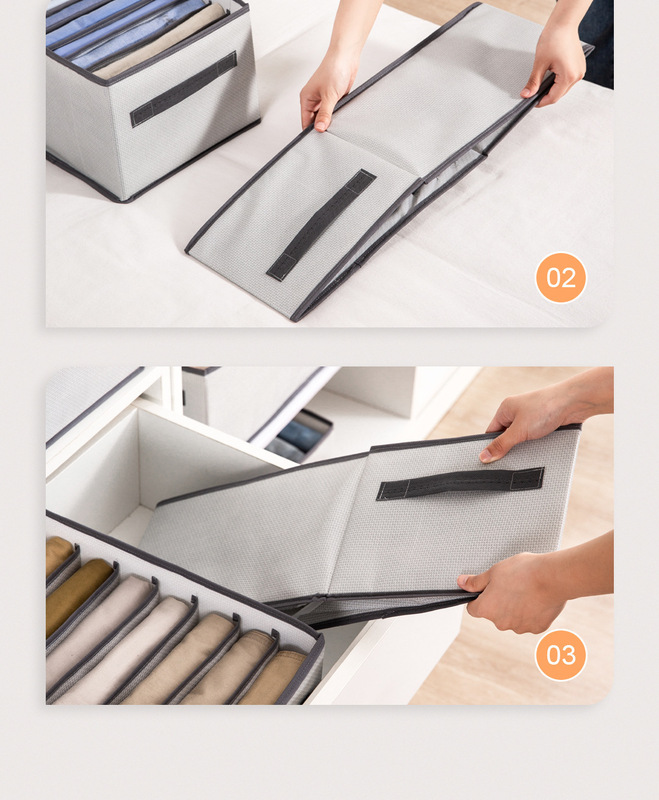 02

03