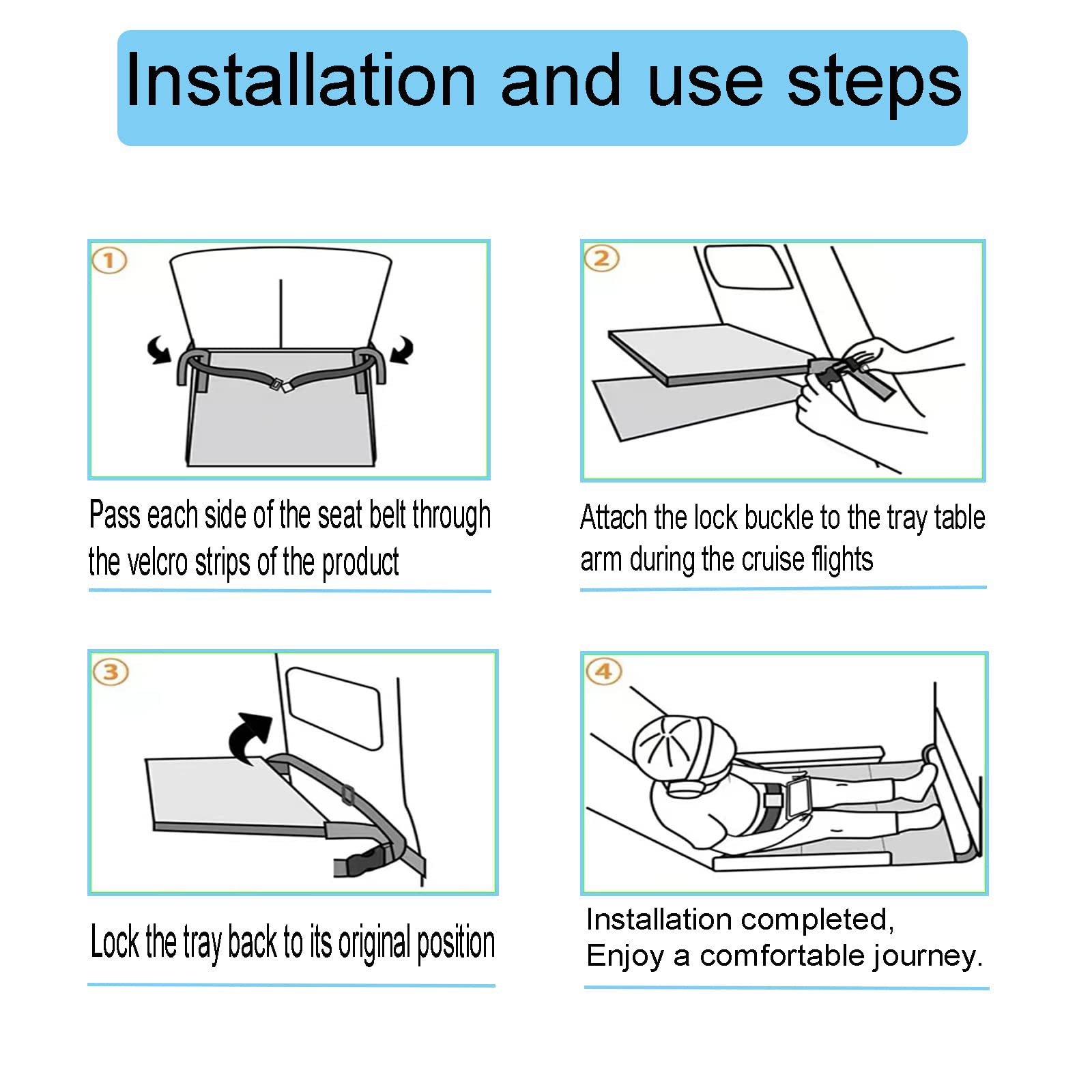 Installation and use steps

①

Pass each side of the seat belt through the velcro strips of the product

②

Attach the lock buckle to the tray table arm during the cruise flights

③

Lock the tray back to its original position

④

Installation completed,
Enjoy a comfortable journey.