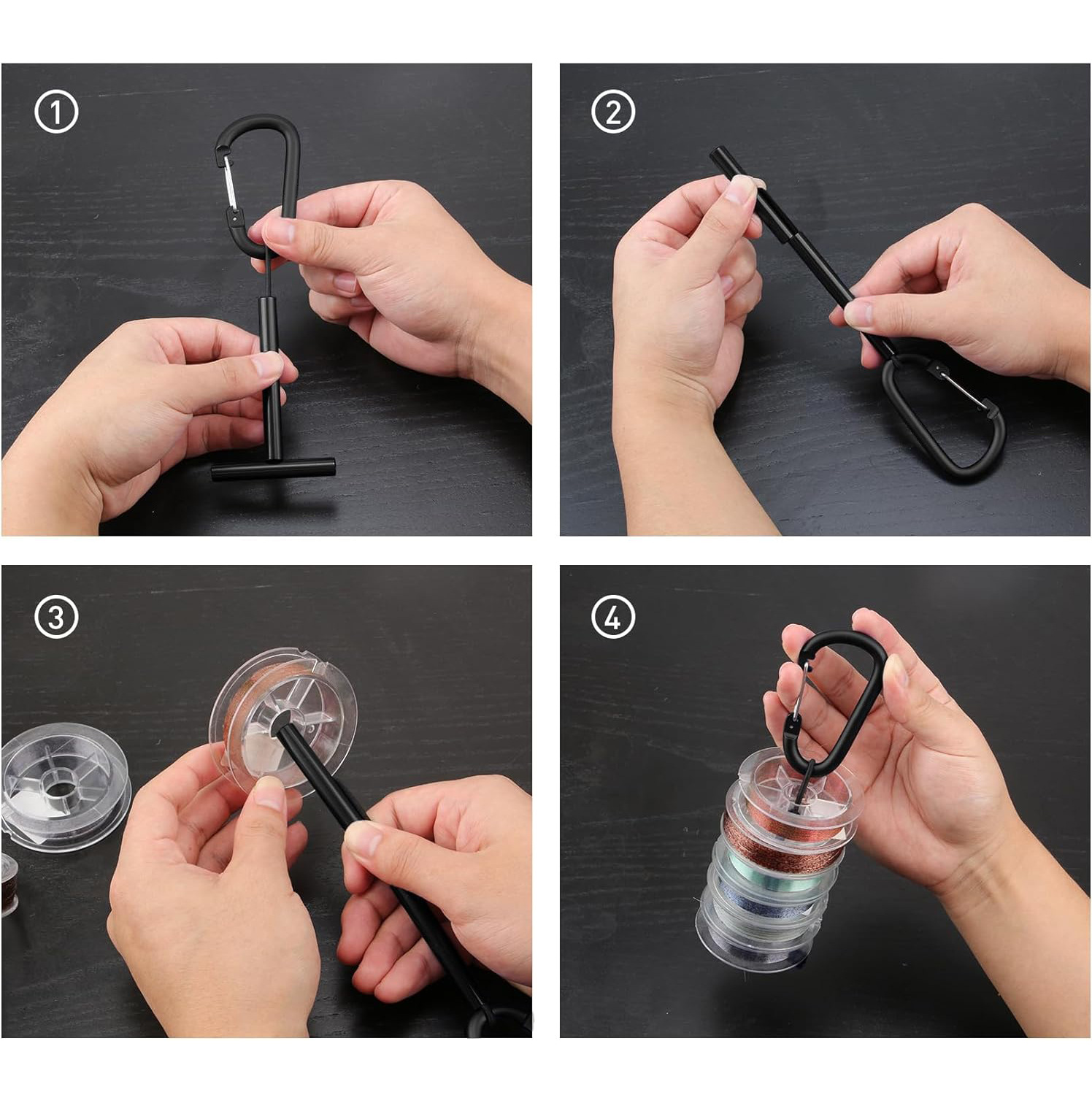 ①

②

③

④