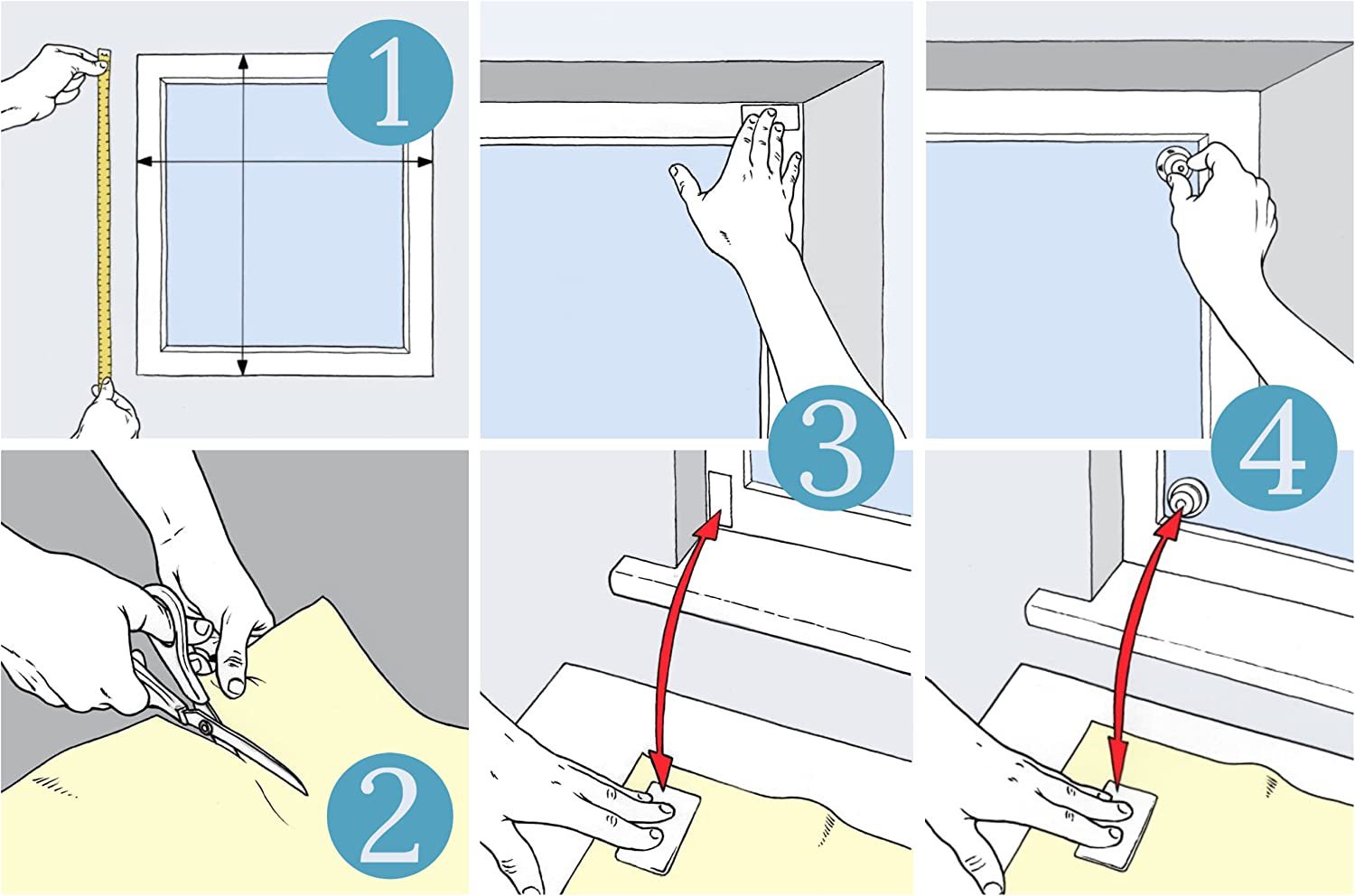 1

3

4

2