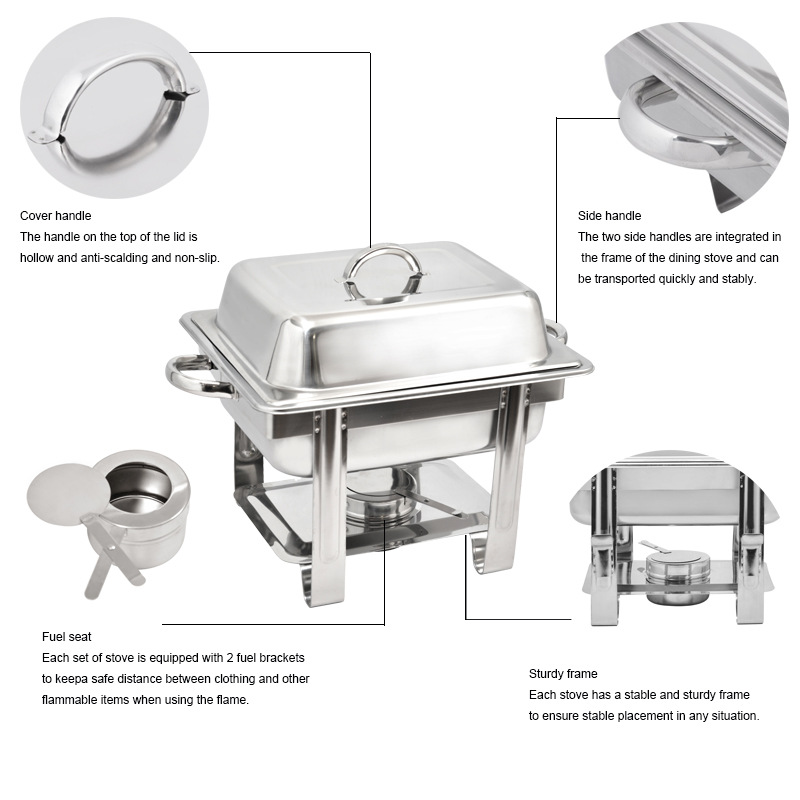 Cover handle
The handle on the top of the lid is hollow and anti-scalding and non-slip.

Side handle
The two side handles are integrated in the frame of the dining stove and can be transported quickly and stably.

Fuel seat
Each set of stove is equipped with 2 fuel brackets to keepa safe distance between clothing and other flammable items when using the flame.

Sturdy frame
Each stove has a stable and sturdy frame to ensure stable placement in any situation.