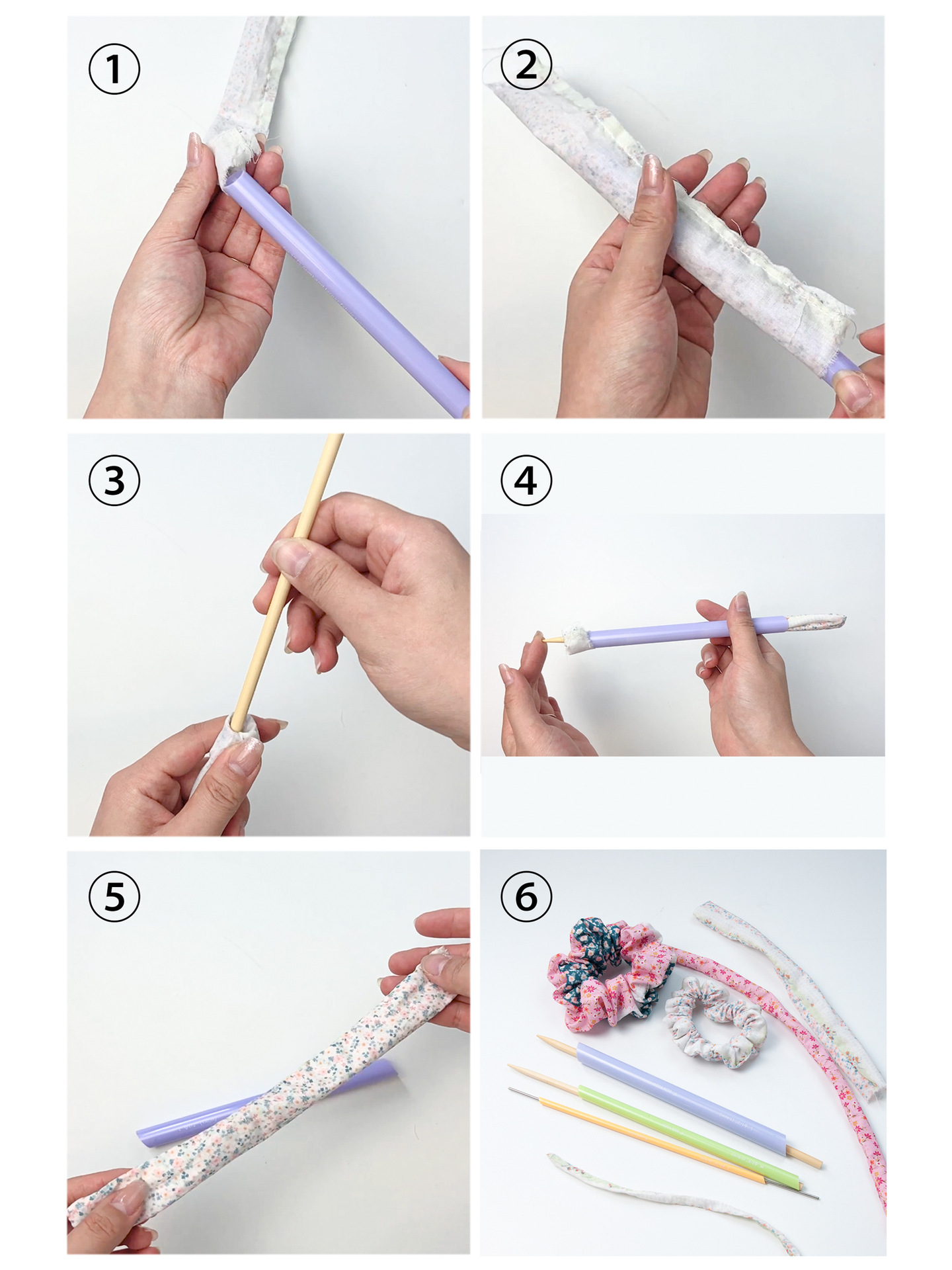 ①

②

③

④

⑤

⑥