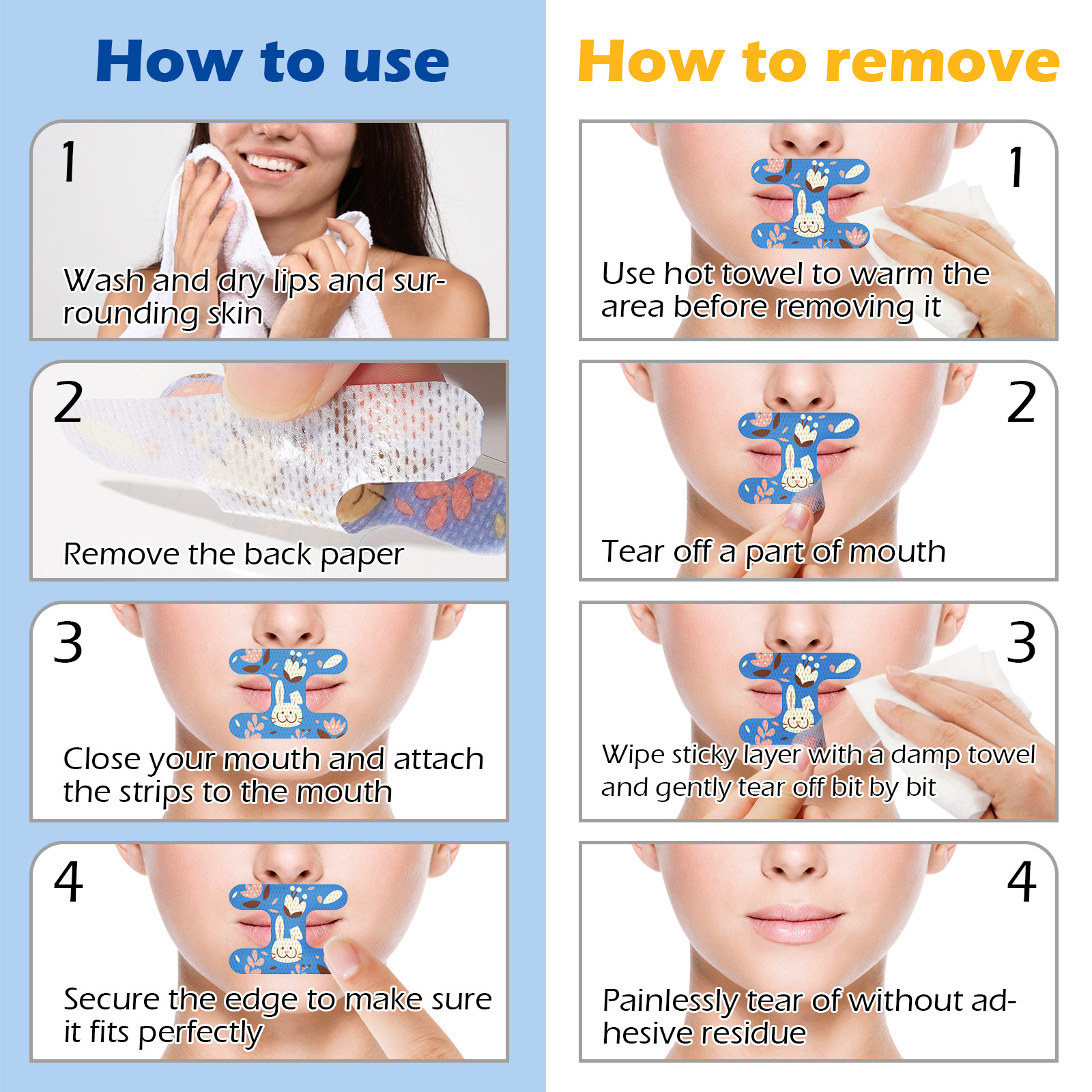 How to use

1
Wash and dry lips and surrounding skin

2
Remove the back paper

3
Close your mouth and attach the strips to the mouth

4
Secure the edge to make sure it fits perfectly

How to remove

1
Use hot towel to warm the area before removing it

2
Tear off a part of mouth

3
Wipe sticky layer with a damp towel and gently tear off bit by bit

4
Painlessly tear of without adhesive residue