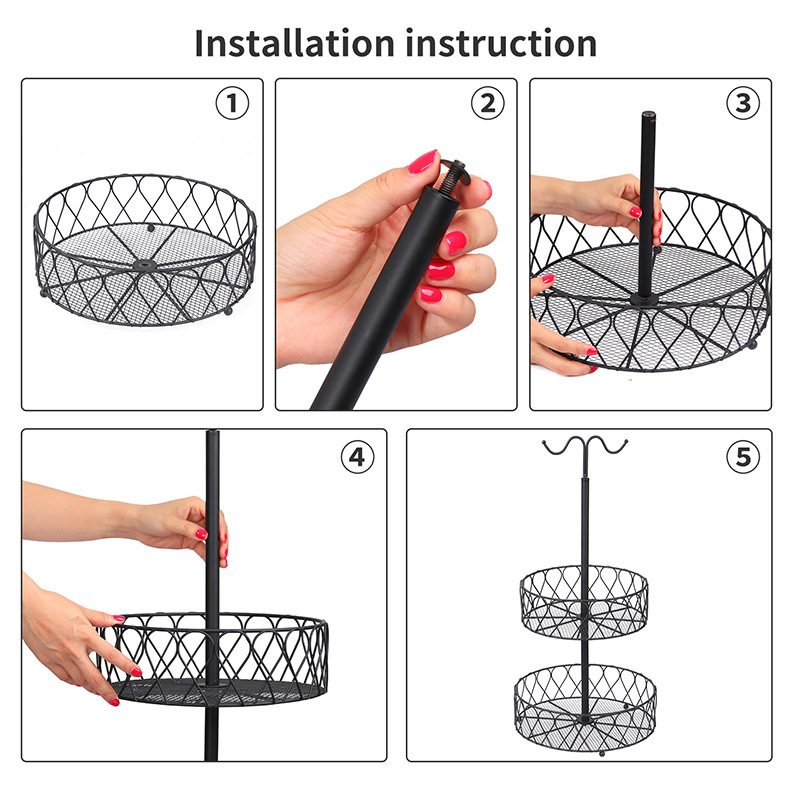 Installation instruction

①

②

③

④

⑤