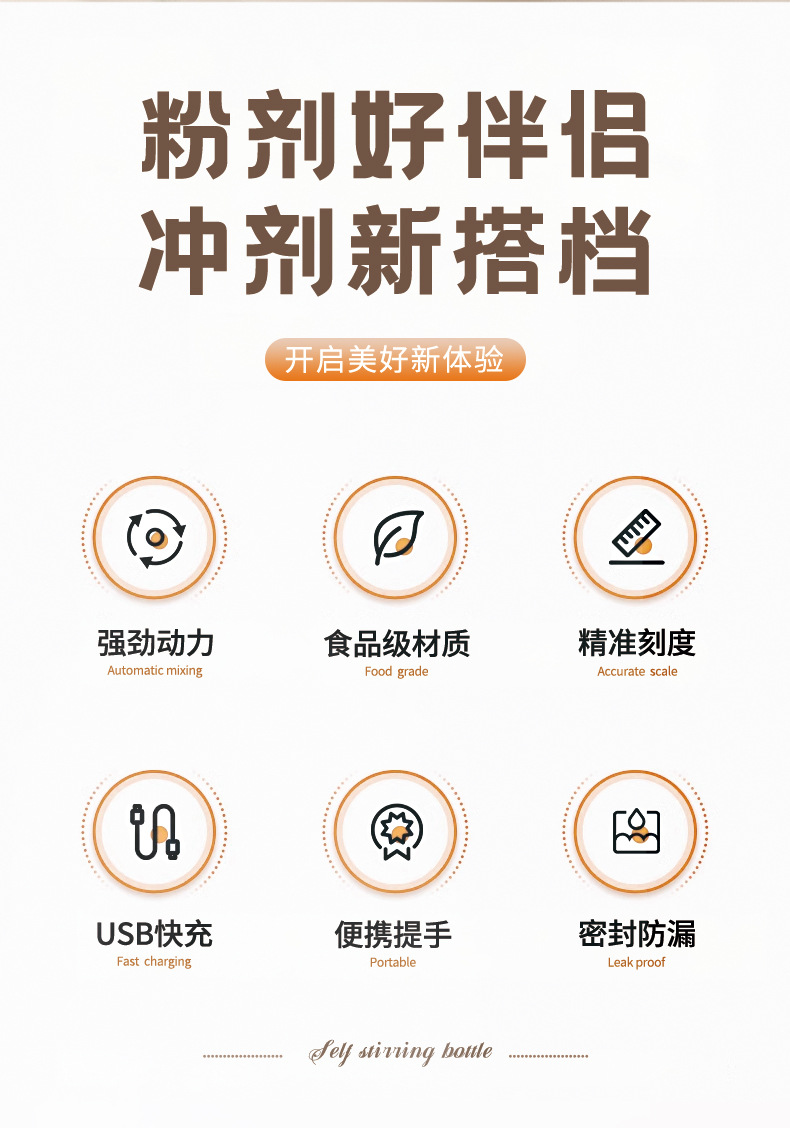 粉剂好伴侣
冲剂新搭档

开启美好新体验

强劲动力
Automatic mixing

食品级材质
Food grade

精准刻度
Accurate scale

USB快充
Fast charging

便携提手
Portable

密封防漏
Leak proof

Self stirring bottle