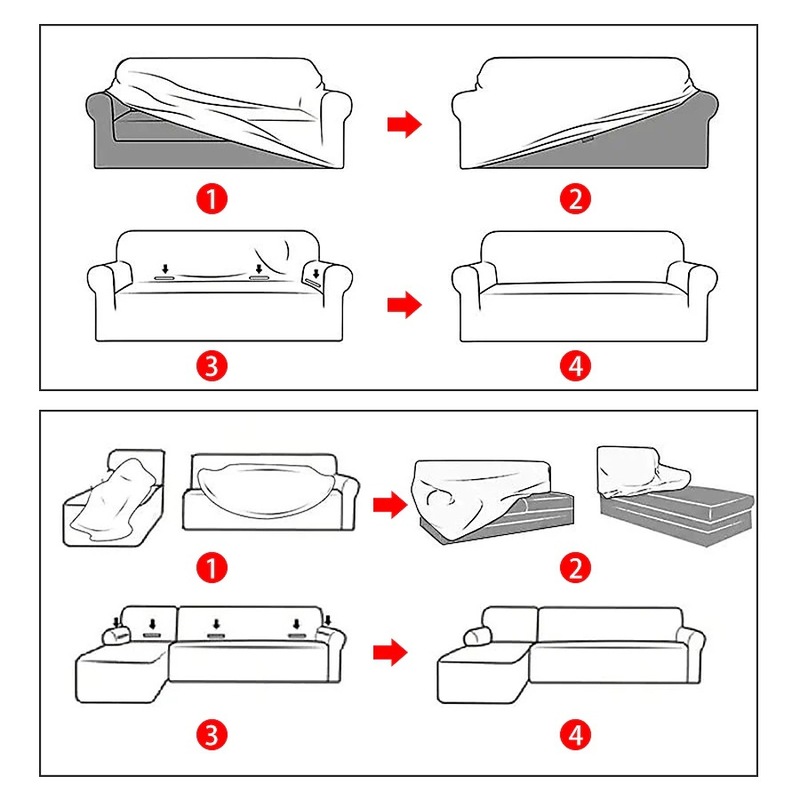 1
2
3
4
1
2
3
4