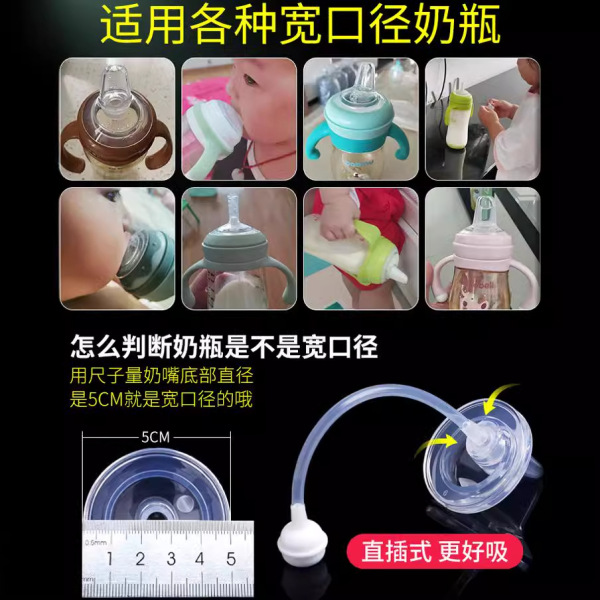 适用各种宽口径奶瓶

怎么判断奶瓶是不是宽口径
用尺子量奶嘴底部直径
是5CM就是宽口径的哦

5CM

0.5mm
1 2 3 4 5

直插式 更好吸