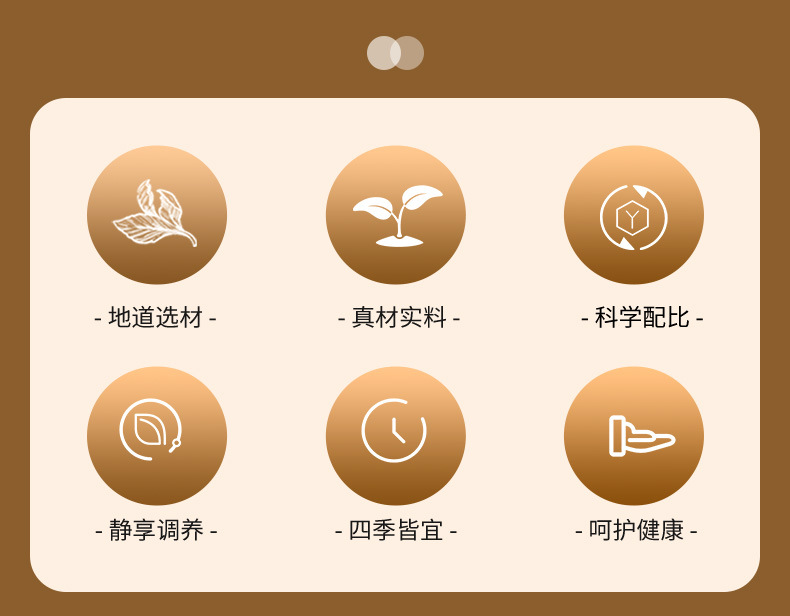 - 地道选材 -

- 真材实料 -

- 科学配比 -

- 静享调养 -

- 四季皆宜 -

- 呵护健康 -