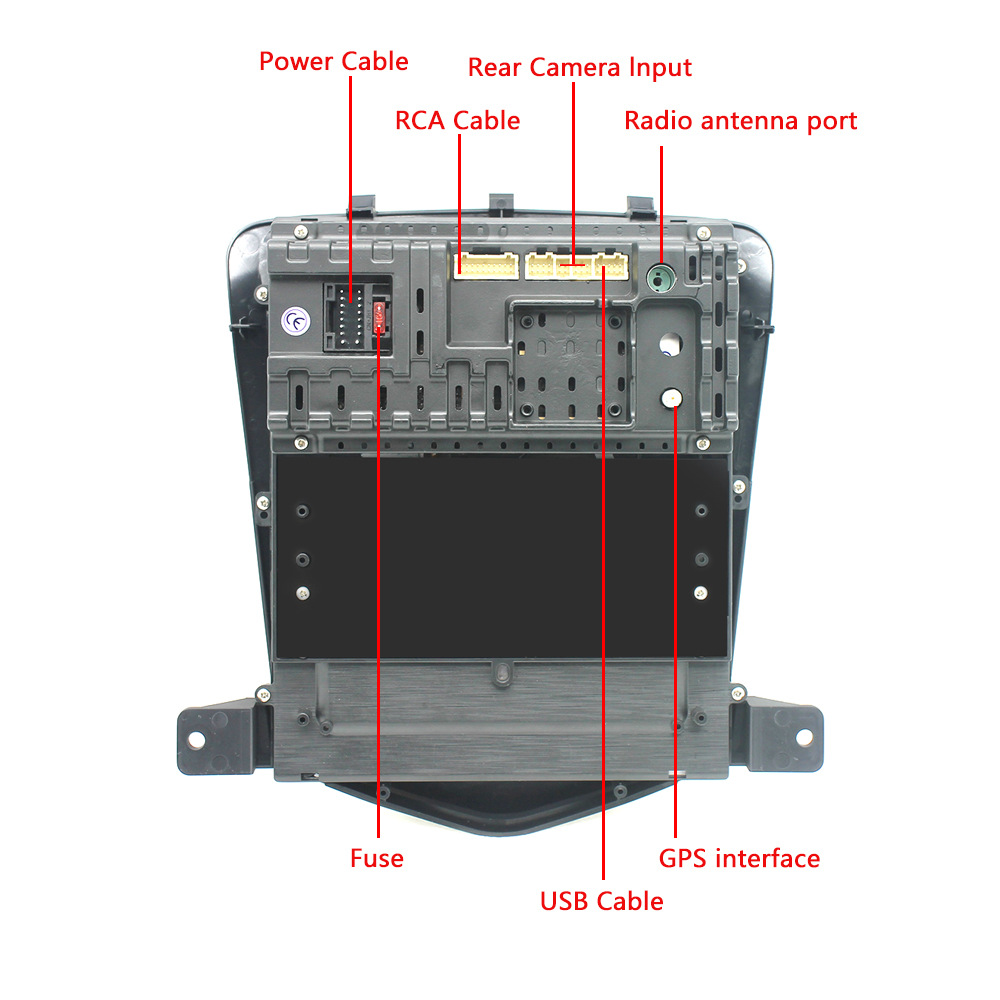 Power Cable
Rear Camera Input
RCA Cable
Radio antenna port
Fuse
GPS interface
USB Cable