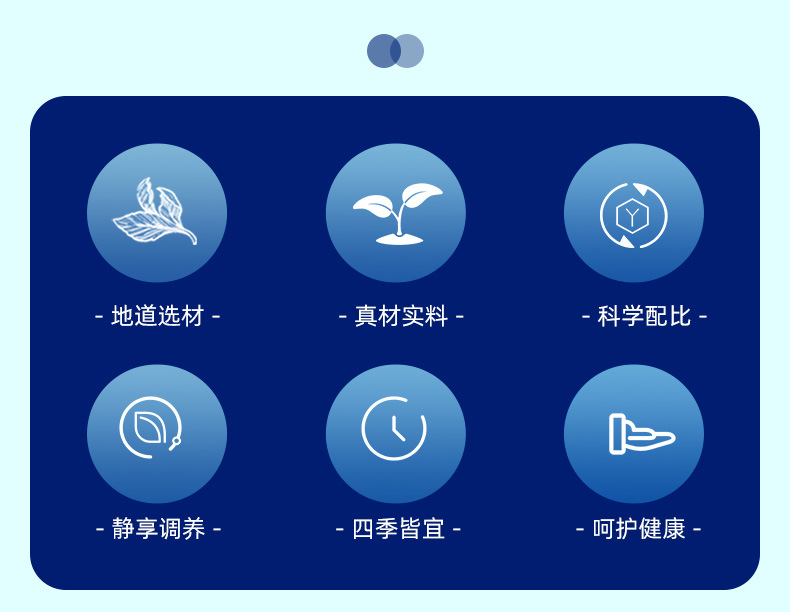 - 地道选材 -

- 真材实料 -

- 科学配比 -

- 静享调养 -

- 四季皆宜 -

- 呵护健康 -