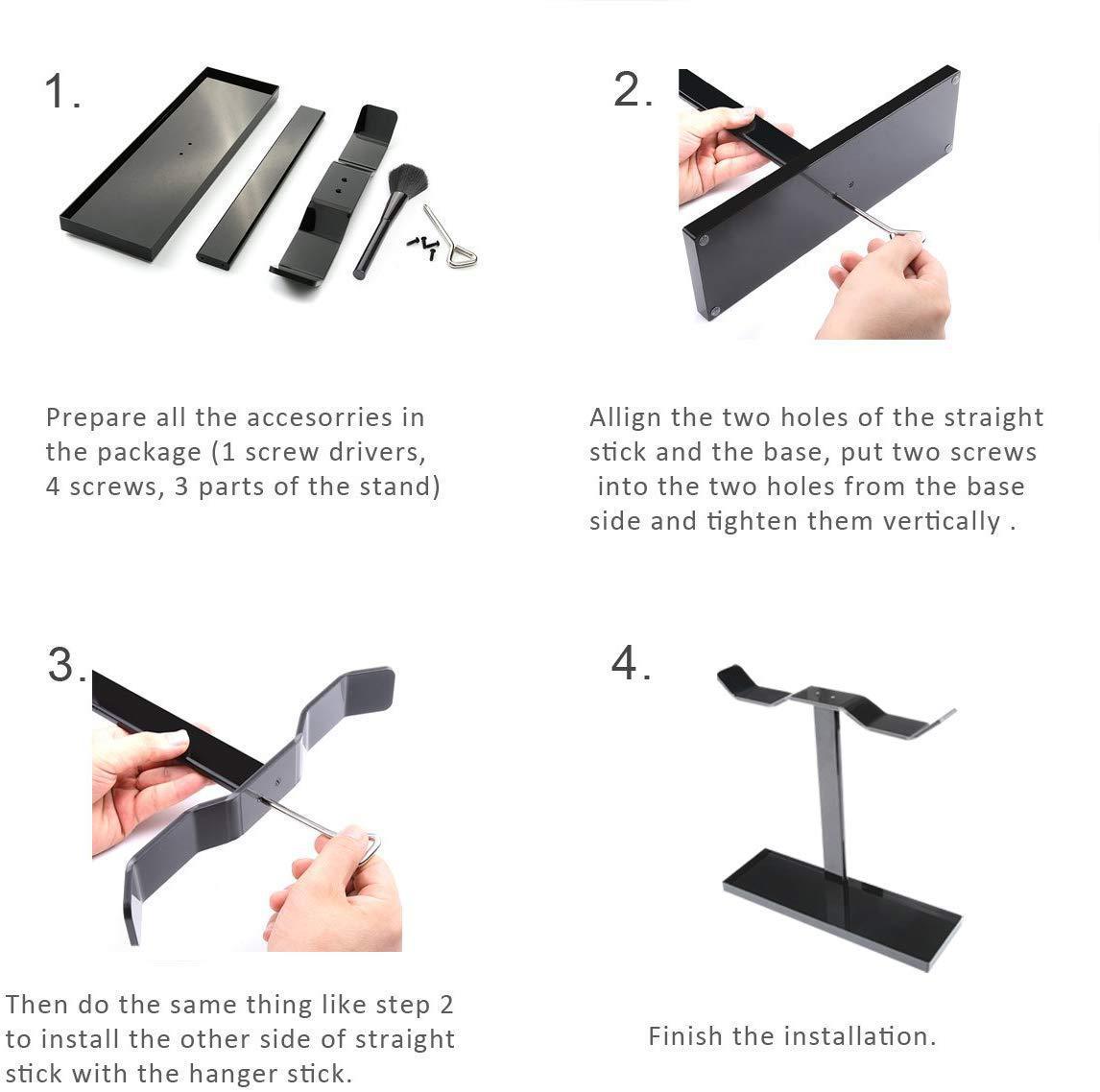 1.

Prepare all the accesorries in the package (1 screw drivers, 4 screws, 3 parts of the stand)

2.

Allign the two holes of the straight stick and the base, put two screws into the two holes from the base side and tighten them vertically .

3.

Then do the same thing like step 2 to install the other side of straight stick with the hanger stick.

4.

Finish the installation.