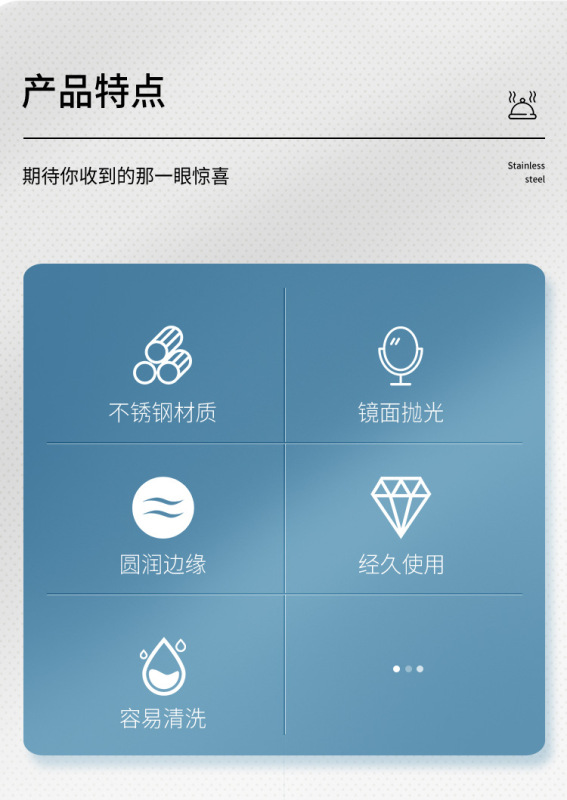 产品特点

期待你收到的那一眼惊喜

Stainless
steel

不锈钢材质

镜面抛光

圆润边缘

经久使用

容易清洗