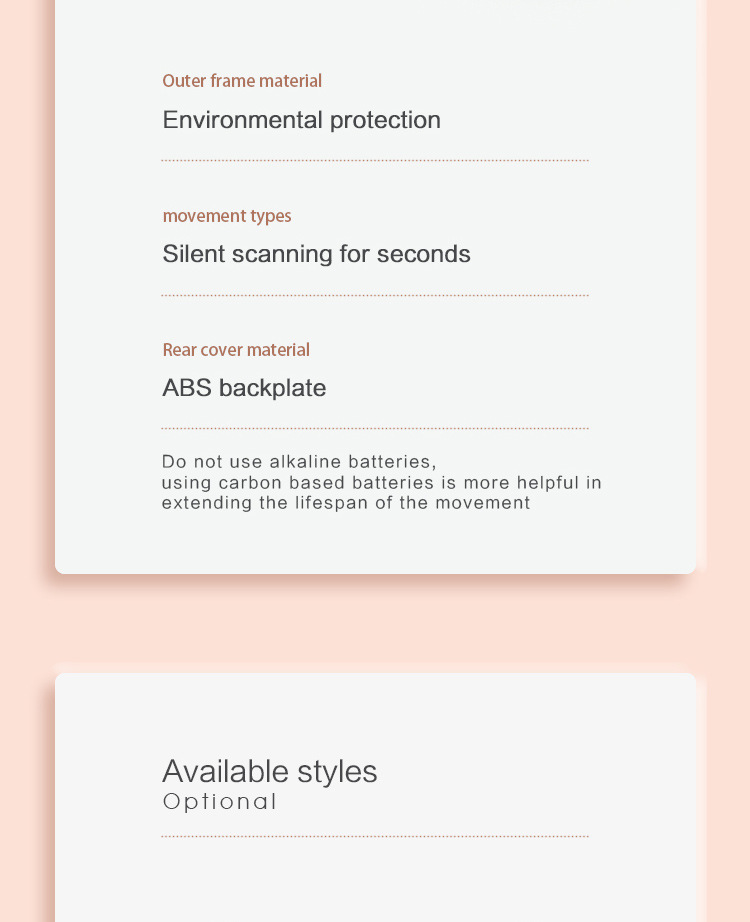 Outer frame material

Environmental protection

movement types

Silent scanning for seconds

Rear cover material

ABS backplate

Do not use alkaline batteries, using carbon based batteries is more helpful in extending the lifespan of the movement

Available styles
Optional